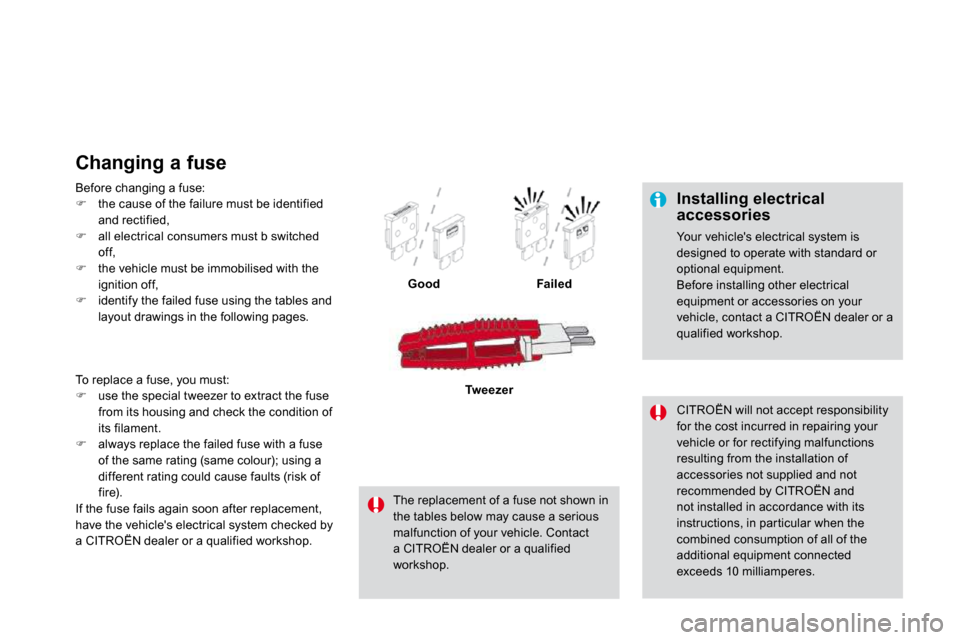 Changing a fuse

Before changing a fuse:
 the cause of the failure must be identified and rectified,
 all electrical consumers must b switched off,
 the vehicle must be immobilised with the ignition off,
 identify the failed fuse using the tables and layout drawings in the following pages.

To replace a fuse, you must:
 use the special tweezer to extract the fuse from its housing and check the condition of its filament.
 always replace the failed fuse with a fuse of the same rating (same colour); using a different rating could cause faults (risk of fire).
If the fuse fails again soon after replacement, have the vehicle's electrical system checked by a CITROËN dealer or a qualified workshop.

Good

Failed

Tweezer

The replacement of a fuse not shown in the tables below may cause a serious malfunction of your vehicle. Contact a CITROËN dealer or a qualified workshop.

Installing electrical accessories

Your vehicle's electrical system is designed to operate with standard or optional equipment.
Before installing other electrical equipment or accessories on your vehicle, contact a CITROËN dealer or a qualified workshop.

CITROËN will not accept responsibility for the cost incurred in repairing your vehicle or for rectifying malfunctions resulting from the installation of accessories not supplied and not recommended by CITROËN and not installed in accordance with its instructions, in particular when the combined consumption of all of the additional equipment connected exceeds 10 milliamperes.

carmanualsonline.info