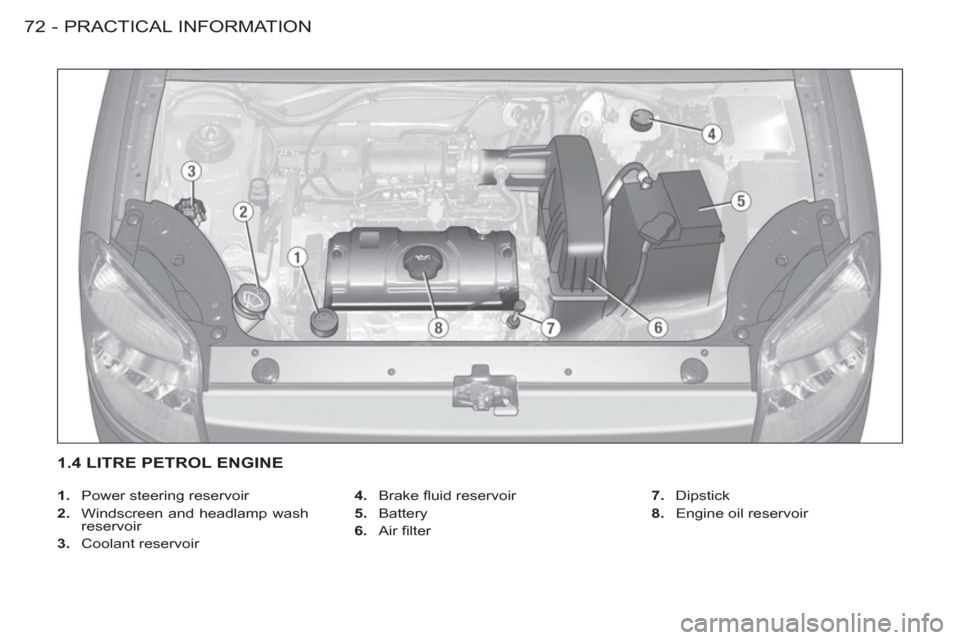 72 - PRACTICAL INFORMATION

3

2

1

8

7

6

5

4

1.4 LITRE PETROL ENGINE

1. Power steering reservoir
2. Windscreen and headlamp wash reservoir
3. Coolant reservoir

4. Brake fluid reservoir
5. Battery
6. Air filter

7. Dipstick
8. Engine oil reservoir

carmanualsonline.info