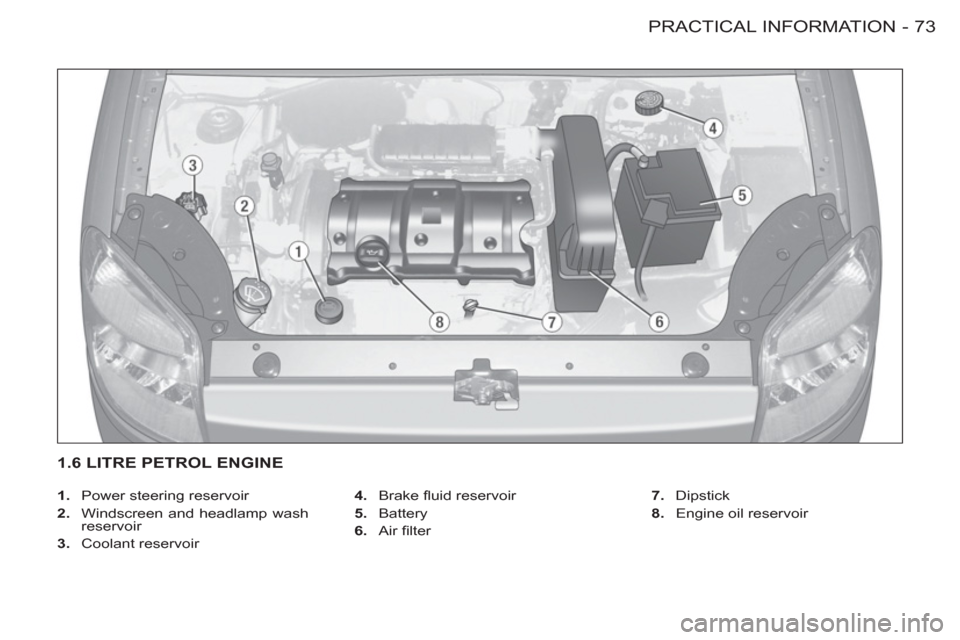 PRACTICAL INFORMATION - 73

3
2
1
8
7
6
5
4

1.6 LITRE PETROL ENGINE

1. Power steering reservoir
2. Windscreen and headlamp wash reservoir
3. Coolant reservoir

4. Brake fluid reservoir
5. Battery
6. Air filter

7. Dipstick
8. Engine oil reservoir

carmanualsonline.info