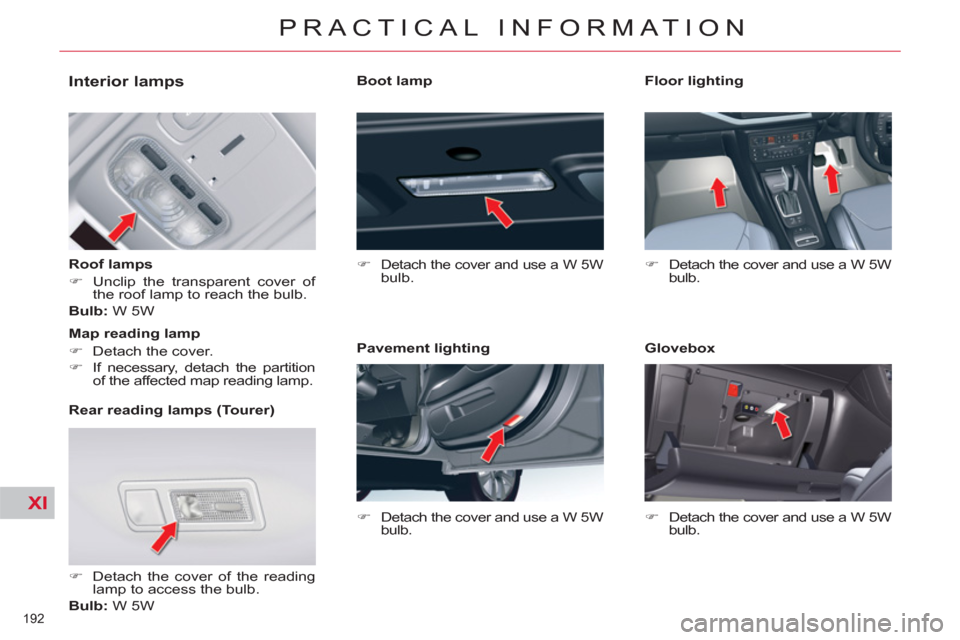 PRACTICAL INFORMATION

Interior lamps

Roof lamps

☞ Unclip the transparent cover of the roof lamp to reach the bulb.

Bulb: W 5W

Map reading lamp

☞ Detach the cover.

☞ If necessary, detach the partition of the affected map reading lamp.

Rear reading lamps (Tourer)

☞ Detach the cover of the reading lamp to access the bulb.

Bulb: W 5W

Boot lamp

☞ Detach the cover and use a W 5W bulb.

Pavement lighting

☞ Detach the cover and use a W 5W bulb.

Floor lighting

☞ Detach the cover and use a W 5W bulb.

Glovebox

☞ Detach the cover and use a W 5W bulb.

XI

192

carmanualsonline.info