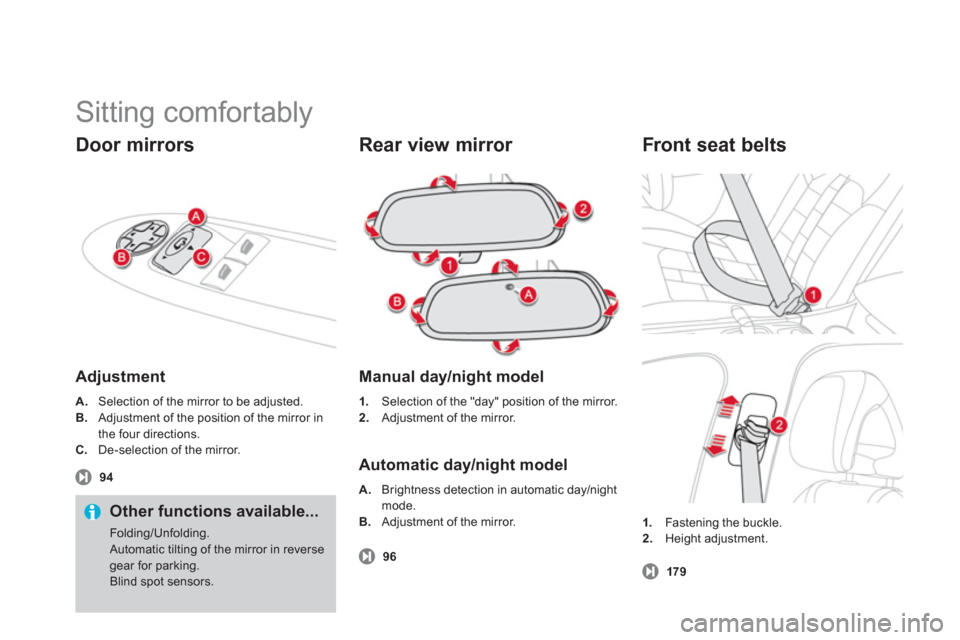 Sitting comfortably

Door mirrors

A
B
C

Adjustment

A. Selection of the mirror to be adjusted.
B. Adjustment of the position of the mirror in the four directions.
C. De-selection of the mirror.

94

Other functions available...

Folding/Unfolding.
Automatic tilting of the mirror in reverse gear for parking.
Blind spot sensors.

Rear view mirror

2
1
B
A

Manual day/night model

1. Selection of the "day" position of the mirror.
2. Adjustment of the mirror.

Automatic day/night model

A. Brightness detection in automatic day/night mode.
B. Adjustment of the mirror.

96

Front seat belts

1
2

1. Fastening the buckle.
2. Height adjustment.

179

carmanualsonline.info