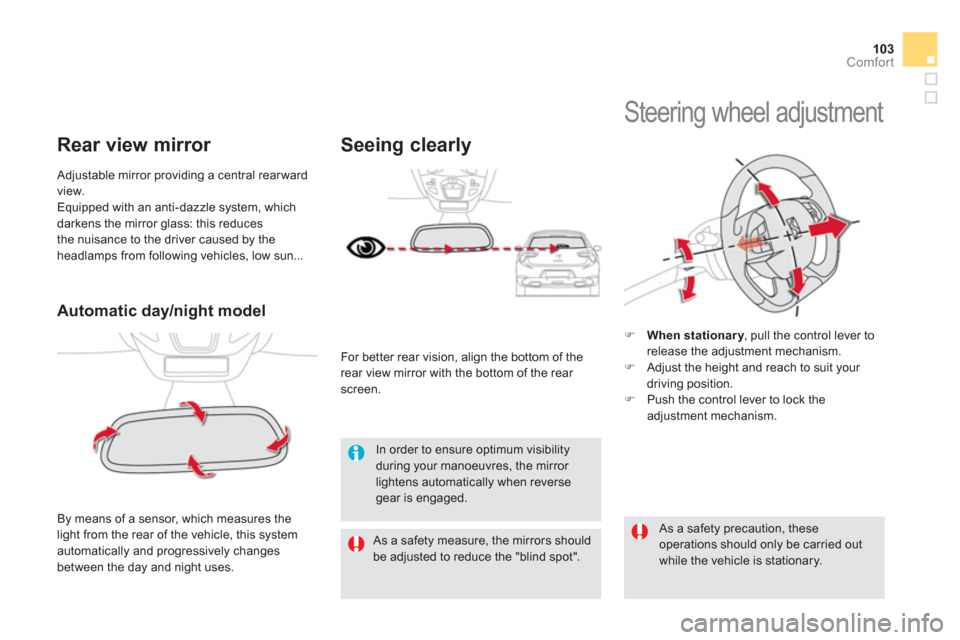 103
Comfort

Rear view mirror

Adjustable mirror providing a central rearward view.
Equipped with an anti-dazzle system, which darkens the mirror glass: this reduces the nuisance to the driver caused by the headlamps from following vehicles, low sun...

Automatic day/night model

By means of a sensor, which measures the light from the rear of the vehicle, this system automatically and progressively changes between the day and night uses.

Seeing clearly

For better rear vision, align the bottom of the rear view mirror with the bottom of the rear screen.

In order to ensure optimum visibility during your manoeuvres, the mirror lightens automatically when reverse gear is engaged.

As a safety measure, the mirrors should be adjusted to reduce the "blind spot".

Steering wheel adjustment

When stationary, pull the control lever to release the adjustment mechanism.
Adjust the height and reach to suit your driving position.
Push the control lever to lock the adjustment mechanism.

As a safety precaution, these operations should only be carried out while the vehicle is stationary.

carmanualsonline.info