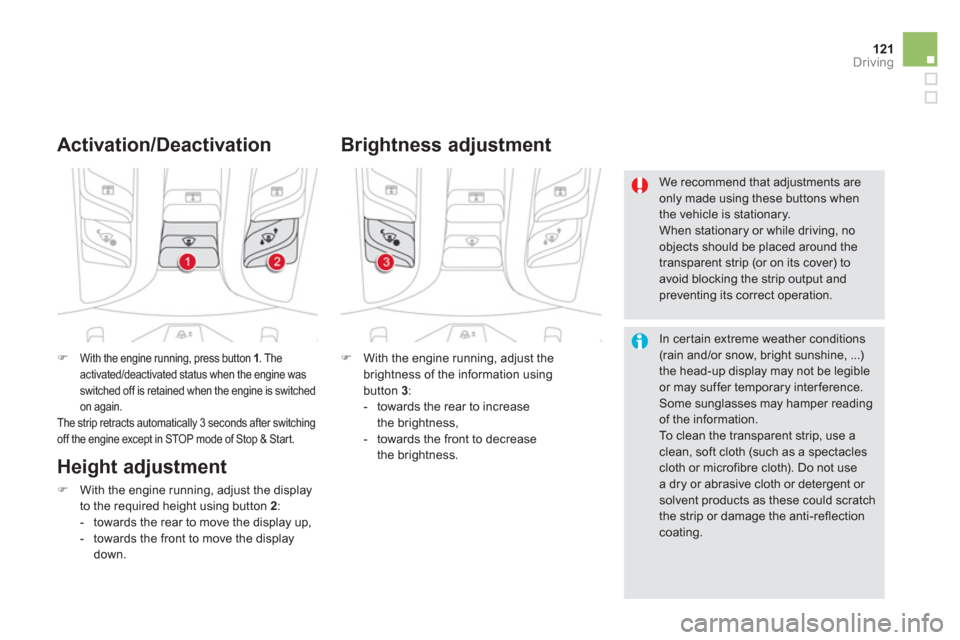 121
Driving

Activation/Deactivation

1

2

With the engine running, press button 1. The activated/deactivated status when the engine was switched off is retained when the engine is switched on again.

The strip retracts automatically 3 seconds after switching off the engine except in STOP mode of Stop & Start.

Height adjustment

With the engine running, adjust the display to the required height using button 2:
- towards the rear to move the display up,
- towards the front to move the display down.

Brightness adjustment

3

With the engine running, adjust the brightness of the information using button 3:
- towards the rear to increase the brightness,
- towards the front to decrease the brightness.

We recommend that adjustments are only made using these buttons when the vehicle is stationary.
When stationary or while driving, no objects should be placed around the transparent strip (or on its cover) to avoid blocking the strip output and preventing its correct operation.

In certain extreme weather conditions (rain and/or snow, bright sunshine, ...) the head-up display may not be legible or may suffer temporary interference.
Some sunglasses may hamper reading of the information.
To clean the transparent strip, use a clean, soft cloth (such as a spectacles cloth or microfibre cloth). Do not use a dry or abrasive cloth or detergent or solvent products as these could scratch the strip or damage the anti-reflection coating.

carmanualsonline.info