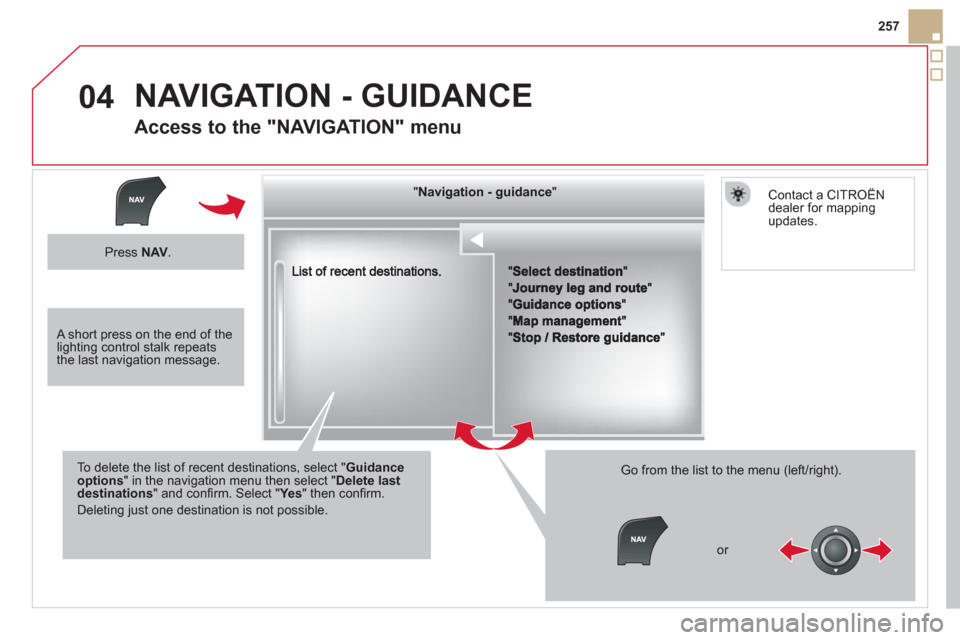 257

04 NAVIGATION - GUIDANCE

Access to the "NAVIGATION" menu

NAV

Press NAV.

A short press on the end of the lighting control stalk repeats the last navigation message.

"Navigation - guidance"

List of recent destinations.

"Select destination"
"Journey leg and route"
"Guidance options"
"Map management"
"Stop / Restore guidance"

Contact a CITROËN dealer for mapping updates.

To delete the list of recent destinations, select "Guidance options" in the navigation menu then select "Delete last destinations" and confirm. Select "Yes" then confirm.

Deleting just one destination is not possible.

Go from the list to the menu (left/right).

NAV

or

carmanualsonline.info