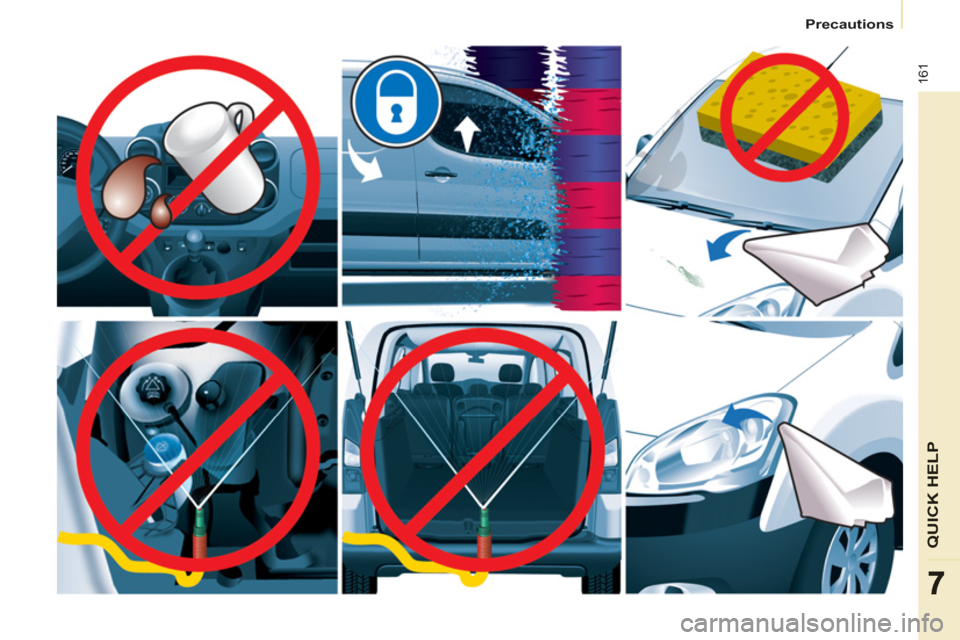 Precautions

161

QUICK HELP

7

carmanualsonline.info