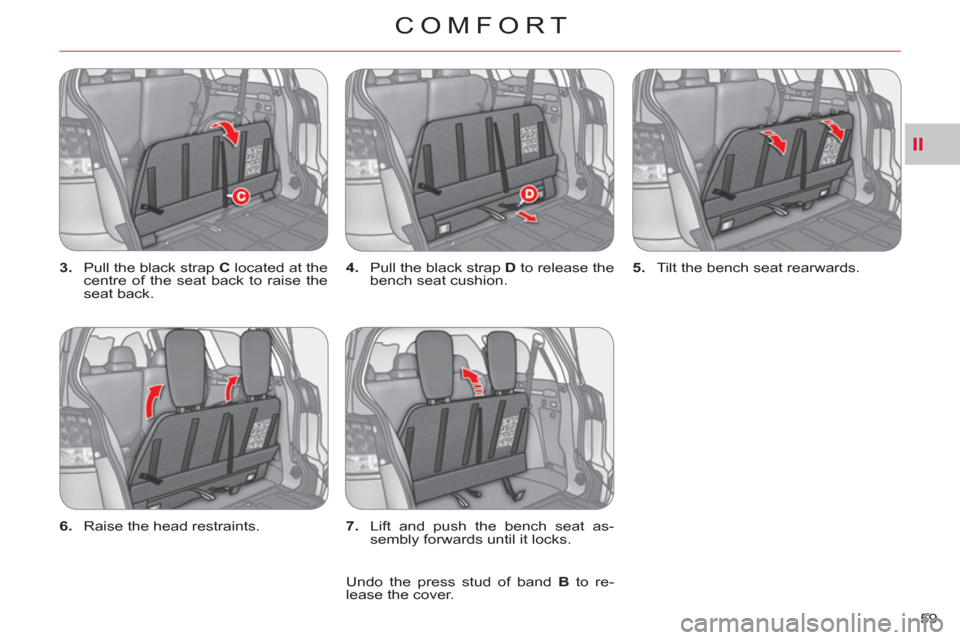 COMFORT

II

C

D

3. Pull the black strap C located at the centre of the seat back to raise the seat back.

4. Pull the black strap D to release the bench seat cushion.

5. Tilt the bench seat rearwards.

6. Raise the head restraints.

7. Lift and push the bench seat assembly forwards until it locks.

Undo the press stud of band B to release the cover.

59

carmanualsonline.info