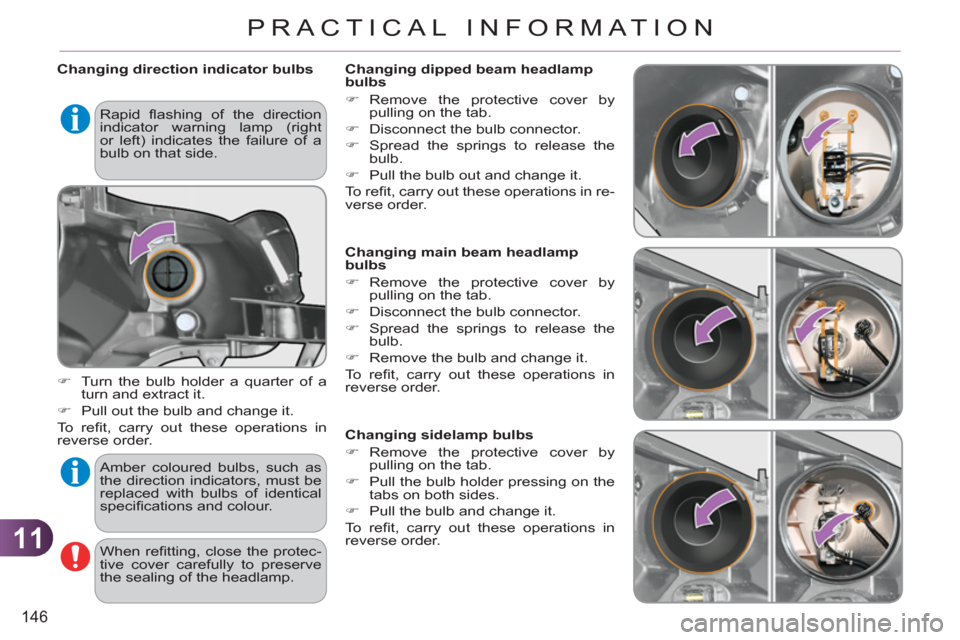 PRACTICAL INFORMATION

Changing direction indicator bulbs

Rapid flashing of the direction indicator warning lamp (right or left) indicates the failure of a bulb on that side.

☞ Turn the bulb holder a quarter of a turn and extract it.

☞ Pull out the bulb and change it.

To refit, carry out these operations in reverse order.

Amber coloured bulbs, such as the direction indicators, must be replaced with bulbs of identical specifications and colour.

When refitting, close the protective cover carefully to preserve the sealing of the headlamp.

Changing dipped beam headlamp bulbs

☞ Remove the protective cover by pulling on the tab.

☞ Disconnect the bulb connector.

☞ Spread the springs to release the bulb.

☞ Pull the bulb out and change it.

To refit, carry out these operations in reverse order.

Changing main beam headlamp bulbs

☞ Remove the protective cover by pulling on the tab.

☞ Disconnect the bulb connector.

☞ Spread the springs to release the bulb.

☞ Remove the bulb and change it.

To refit, carry out these operations in reverse order.

Changing sidelamp bulbs

☞ Remove the protective cover by pulling on the tab.

☞ Pull the bulb holder pressing on the tabs on both sides.

☞ Pull the bulb and change it.

To refit, carry out these operations in reverse order.

11

146

carmanualsonline.info