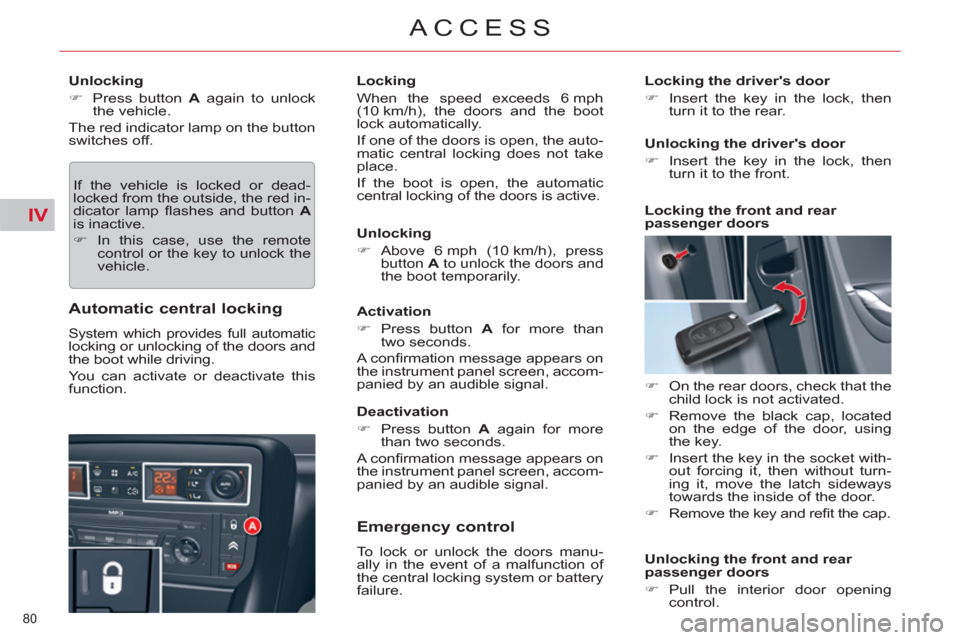 ACCESS

IV

Unlocking
☞ Press button **A** again to unlock the vehicle.
The red indicator lamp on the button switches off.

If the vehicle is locked or deadlocked from the outside, the red indicator lamp flashes and button **A** is inactive.
☞ In this case, use the remote control or the key to unlock the vehicle.

Automatic central locking

System which provides full automatic locking or unlocking of the doors and the boot while driving.
You can activate or deactivate this function.

A

Locking
When the speed exceeds 6 mph (10 km/h), the doors and the boot lock automatically.
If one of the doors is open, the automatic central locking does not take place.
If the boot is open, the automatic central locking of the doors is active.

Unlocking
☞ Above 6 mph (10 km/h), press button **A** to unlock the doors and the boot temporarily.

Activation
☞ Press button **A** for more than two seconds.
A confirmation message appears on the instrument panel screen, accompanied by an audible signal.

Deactivation
☞ Press button **A** again for more than two seconds.
A confirmation message appears on the instrument panel screen, accompanied by an audible signal.

Emergency control

To lock or unlock the doors manually in the event of a malfunction of the central locking system or battery failure.

Locking the driver's door
☞ Insert the key in the lock, then turn it to the rear.

Unlocking the driver's door
☞ Insert the key in the lock, then turn it to the front.

Locking the front and rear passenger doors

☞ On the rear doors, check that the child lock is not activated.
☞ Remove the black cap, located on the edge of the door, using the key.
☞ Insert the key in the socket without forcing it, then without turning it, move the latch sideways towards the inside of the door.
☞ Remove the key and refit the cap.

Unlocking the front and rear passenger doors
☞ Pull the interior door opening control.

80

carmanualsonline.info