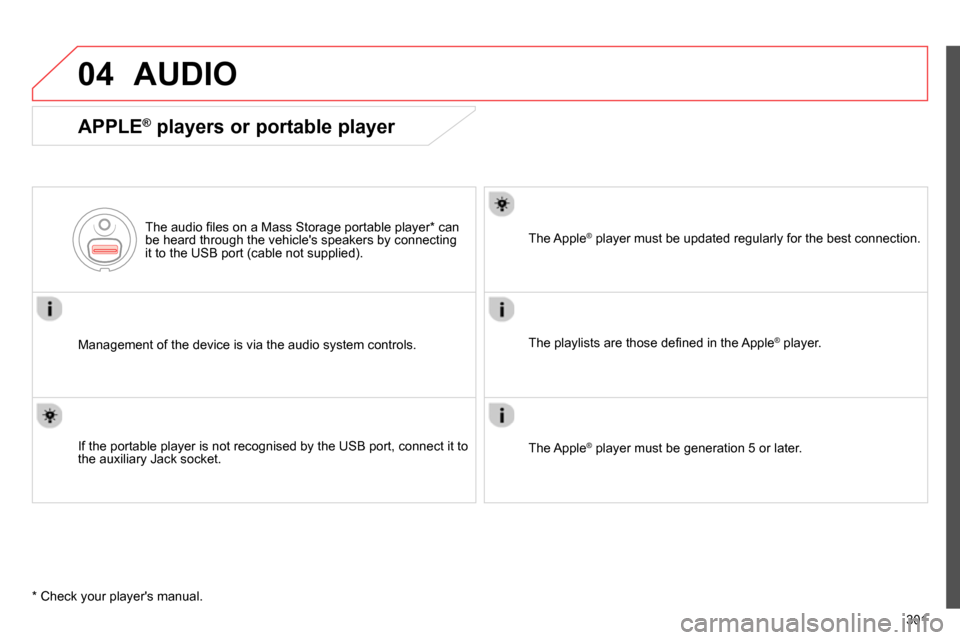 04 AUDIO

APPLE® players or portable player

The audio files on a Mass Storage portable player* can be heard through the vehicle's speakers by connecting it to the USB port (cable not supplied).

Management of the device is via the audio system controls.

If the portable player is not recognised by the USB port, connect it to the auxiliary Jack socket.

The Apple® player must be updated regularly for the best connection.

The playlists are those defined in the Apple® player.

The Apple® player must be generation 5 or later.

* Check your player's manual.

301

carmanualsonline.info