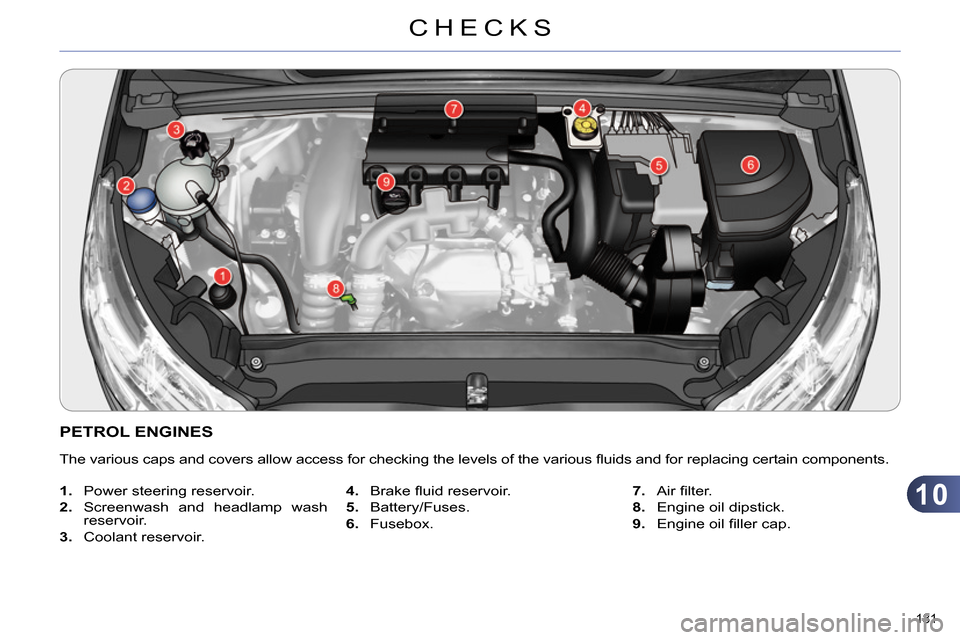 CHECKS

7
4
3
5
6
2
9
1
8

PETROL ENGINES

The various caps and covers allow access for checking the levels of the various fluids and for replacing certain components.

1. Power steering reservoir.
2. Screenwash and headlamp wash reservoir.
3. Coolant reservoir.

4. Brake fluid reservoir.
5. Battery/Fuses.
6. Fusebox.

7. Air filter.
8. Engine oil dipstick.
9. Engine oil filler cap.

10

131

carmanualsonline.info