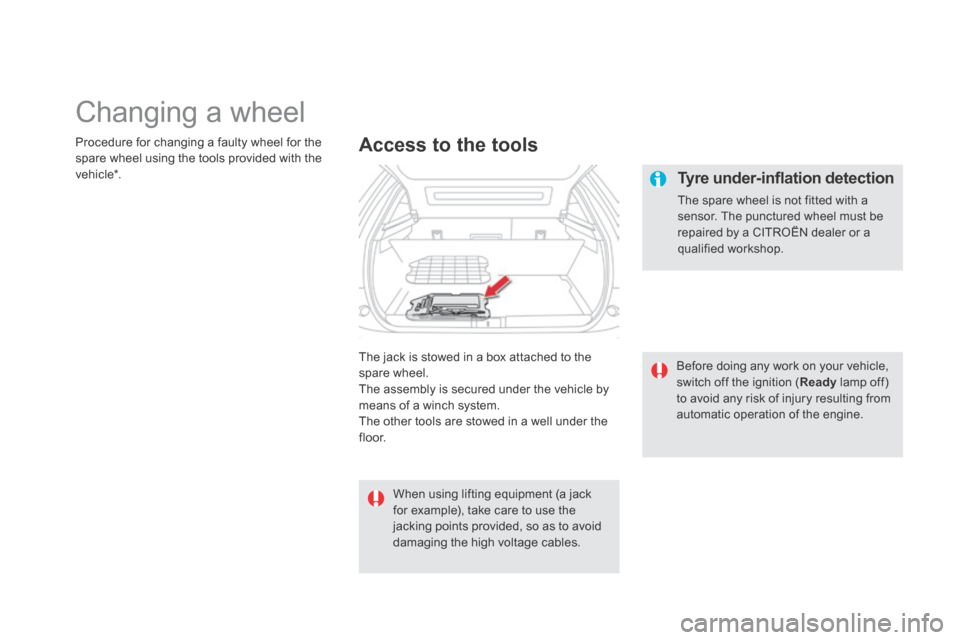 Changing a wheel

Procedure for changing a faulty wheel for the spare wheel using the tools provided with the vehicle*.

Access to the tools

The jack is stowed in a box attached to the spare wheel.
The assembly is secured under the vehicle by means of a winch system.
The other tools are stowed in a well under the floor.

When using lifting equipment (a jack for example), take care to use the jacking points provided, so as to avoid damaging the high voltage cables.

Tyre under-inflation detection

The spare wheel is not fitted with a sensor. The punctured wheel must be repaired by a CITROËN dealer or a qualified workshop.

Before doing any work on your vehicle, switch off the ignition (Ready lamp off) to avoid any risk of injury resulting from automatic operation of the engine.

carmanualsonline.info