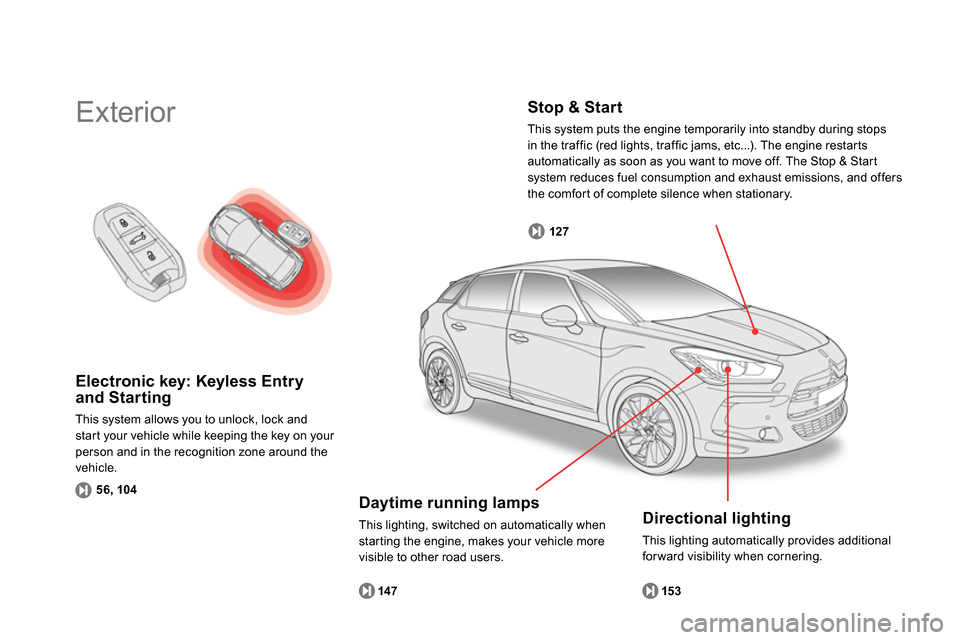 Exterior

Electronic key: Keyless Entry and Starting

This system allows you to unlock, lock and start your vehicle while keeping the key on your person and in the recognition zone around the vehicle.

56, 104

Stop & Start

This system puts the engine temporarily into standby during stops in the traffic (red lights, traffic jams, etc...). The engine restarts automatically as soon as you want to move off. The Stop & Start system reduces fuel consumption and exhaust emissions, and offers the comfort of complete silence when stationary.

127

Daytime running lamps

This lighting, switched on automatically when starting the engine, makes your vehicle more visible to other road users.

147

Directional lighting

This lighting automatically provides additional forward visibility when cornering.

153

carmanualsonline.info