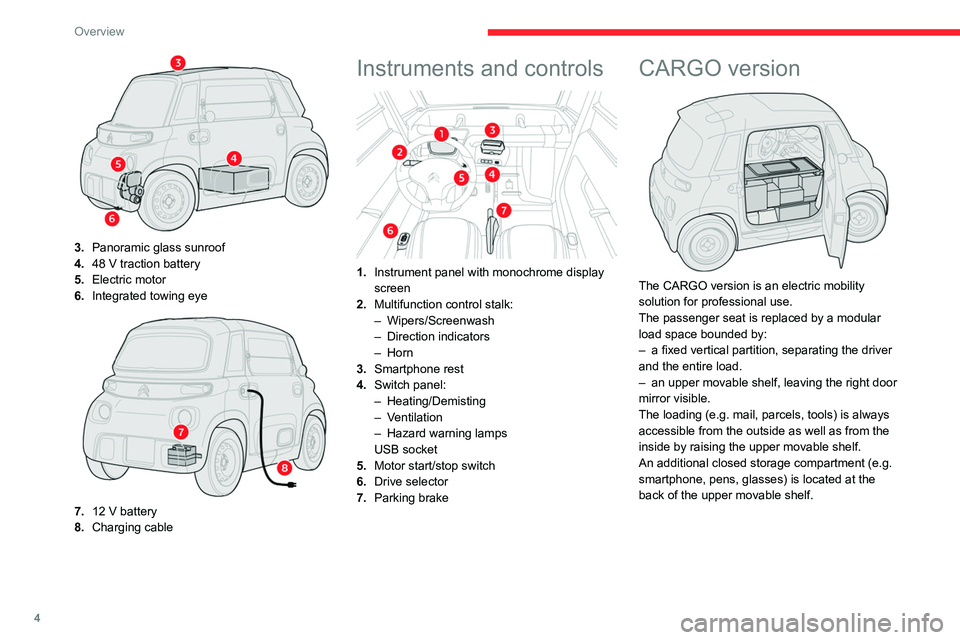 Overview

3
4
5
6

3. Panoramic glass sunroof
4. 48 V traction battery
5. Electric motor
6. Integrated towing eye

7
8

7. 12 V battery
8. Charging cable

Instruments and controls

1
2
3
4
5
6
7

1. Instrument panel with monochrome display screen
2. Multifunction control stalk:
– Wipers/Screenwash
– Direction indicators
– Horn
3. Smartphone rest
4. Switch panel:
– Heating/Demisting
– Ventilation
– Hazard warning lamps
USB socket
5. Motor start/stop switch
6. Drive selector
7. Parking brake

CARGO version

The CARGO version is an electric mobility solution for professional use.
The passenger seat is replaced by a modular load space bounded by:
– a fixed vertical partition, separating the driver and the entire load.
– an upper movable shelf, leaving the right door mirror visible.
The loading (e.g. mail, parcels, tools) is always accessible from the outside as well as from the inside by raising the upper movable shelf.
An additional closed storage compartment (e.g. smartphone, pens, glasses) is located at the back of the upper movable shelf.

4

carmanualsonline.info