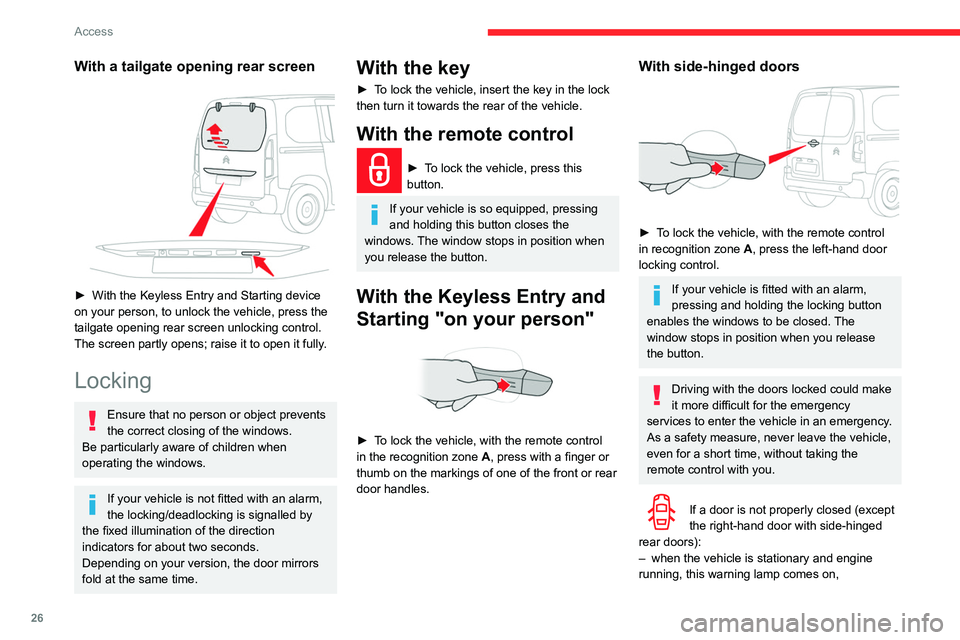 Access

With a tailgate opening rear screen

► With the Keyless Entry and Starting device on your person, to unlock the vehicle, press the tailgate opening rear screen unlocking control. The screen partly opens; raise it to open it fully.

Locking

Ensure that no person or object prevents the correct closing of the windows.
Be particularly aware of children when operating the windows.

If your vehicle is not fitted with an alarm, the locking/deadlocking is signalled by the fixed illumination of the direction indicators for about two seconds.
Depending on your version, the door mirrors fold at the same time.

With the key

► To lock the vehicle, insert the key in the lock then turn it towards the rear of the vehicle.

With the remote control

► To lock the vehicle, press this button.

If your vehicle is so equipped, pressing and holding this button closes the windows. The window stops in position when you release the button.

With the Keyless Entry and Starting "on your person"

► To lock the vehicle, with the remote control in the recognition zone A, press with a finger or thumb on the markings of one of the front or rear door handles.

With side-hinged doors

► To lock the vehicle, with the remote control in recognition zone A, press the left-hand door locking control.

If your vehicle is fitted with an alarm, pressing and holding the locking button enables the windows to be closed. The window stops in position when you release the button.

Driving with the doors locked could make it more difficult for the emergency services to enter the vehicle in an emergency.
As a safety measure, never leave the vehicle, even for a short time, without taking the remote control with you.

If a door is not properly closed (except the right-hand door with side-hinged rear doors):
– when the vehicle is stationary and engine running, this warning lamp comes on,

26

carmanualsonline.info