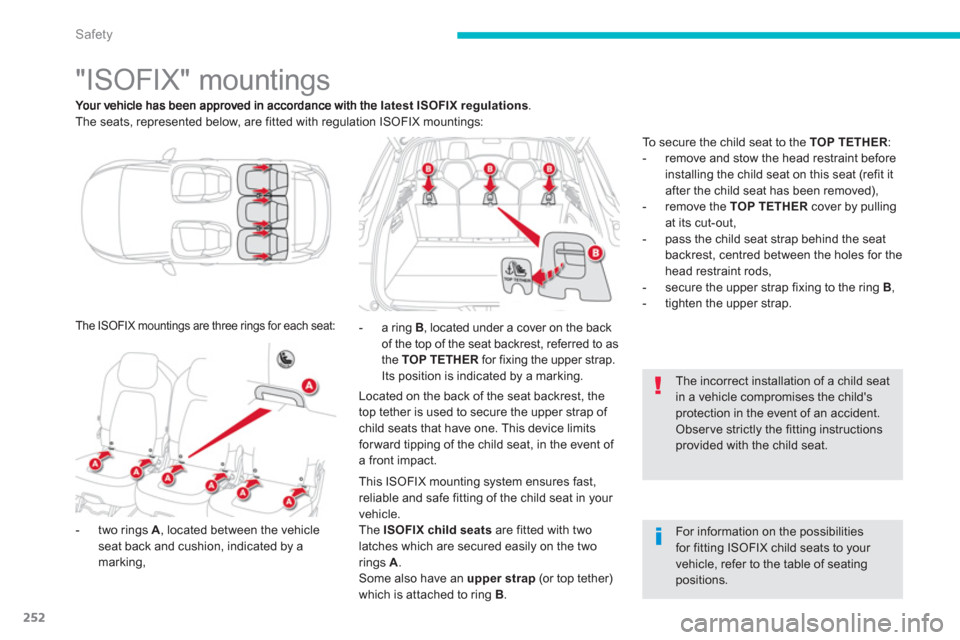 Safety

"ISOFIX" mountings

Your vehicle has been approved in accordance with the latest ISOFIX regulations.
The seats, represented below, are fitted with regulation ISOFIX mountings:

The ISOFIX mountings are three rings for each seat:

A

A A A A A A

- two rings A, located between the vehicle seat back and cushion, indicated by a marking,

B B B

B

TOP TETHER

- a ring B, located under a cover on the back of the top of the seat backrest, referred to as the TOP TETHER for fixing the upper strap. Its position is indicated by a marking.

Located on the back of the seat backrest, the top tether is used to secure the upper strap of child seats that have one. This device limits forward tipping of the child seat, in the event of a front impact.

This ISOFIX mounting system ensures fast, reliable and safe fitting of the child seat in your vehicle.
The ISOFIX child seats are fitted with two latches which are secured easily on the two rings A.
Some also have an upper strap (or top tether) which is attached to ring B.

To secure the child seat to the TOP TETHER:
- remove and stow the head restraint before installing the child seat on this seat (refit it after the child seat has been removed),
- remove the TOP TETHER cover by pulling at its cut-out,
- pass the child seat strap behind the seat backrest, centred between the holes for the head restraint rods,
- secure the upper strap fixing to the ring B,
- tighten the upper strap.

The incorrect installation of a child seat in a vehicle compromises the child's protection in the event of an accident. Observe strictly the fitting instructions provided with the child seat.

For information on the possibilities for fitting ISOFIX child seats to your vehicle, refer to the table of seating positions.

252

carmanualsonline.info