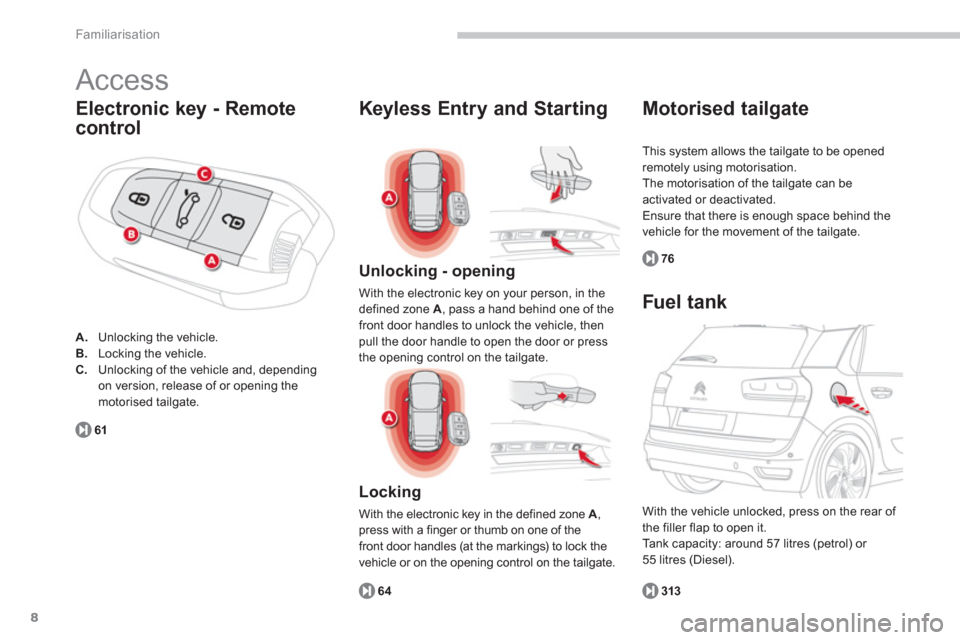 Familiarisation

Access

Electronic key - Remote control

C
B
A

A. Unlocking the vehicle.
B. Locking the vehicle.
C. Unlocking of the vehicle and, depending on version, release of or opening the motorised tailgate.

61

Keyless Entry and Starting

A

Unlocking - opening

With the electronic key on your person, in the defined zone A, pass a hand behind one of the front door handles to unlock the vehicle, then pull the door handle to open the door or press the opening control on the tailgate.

A

Locking

With the electronic key in the defined zone A, press with a finger or thumb on one of the front door handles (at the markings) to lock the vehicle or on the opening control on the tailgate.

64

Motorised tailgate

This system allows the tailgate to be opened remotely using motorisation.
The motorisation of the tailgate can be activated or deactivated.
Ensure that there is enough space behind the vehicle for the movement of the tailgate.

76

Fuel tank

With the vehicle unlocked, press on the rear of the filler flap to open it.
Tank capacity: around 57 litres (petrol) or 55 litres (Diesel).

313

8

carmanualsonline.info