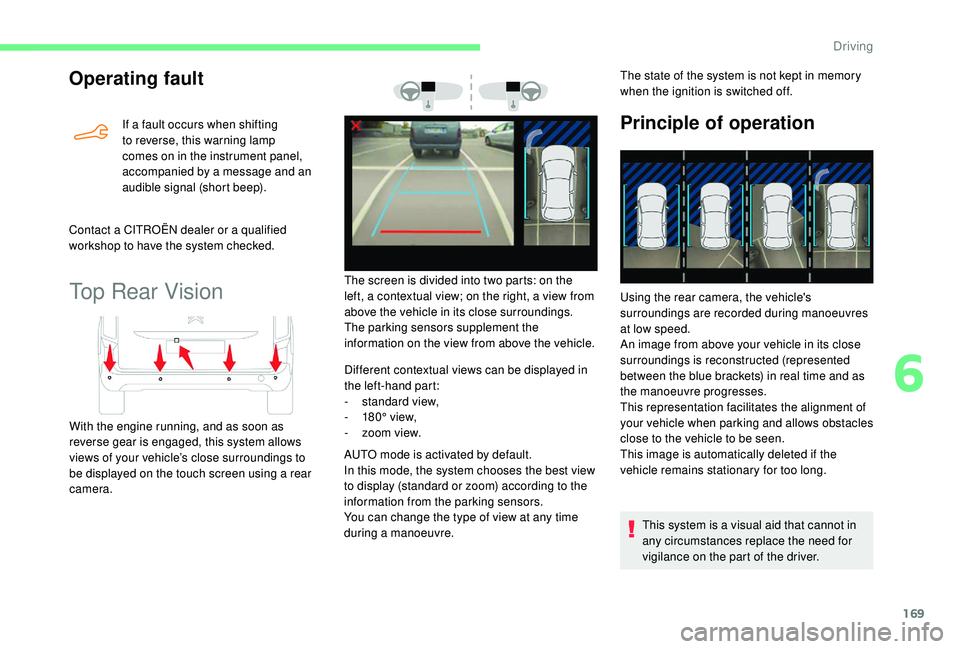 Driving

Operating fault

If a fault occurs when shifting to reverse, this warning lamp comes on in the instrument panel, accompanied by a message and an audible signal (short beep).

Contact a CITROËN dealer or a qualified workshop to have the system checked.

Top Rear Vision

With the engine running, and as soon as reverse gear is engaged, this system allows views of your vehicle's close surroundings to be displayed on the touch screen using a rear camera.

The screen is divided into two parts: on the left, a contextual view; on the right, a view from above the vehicle in its close surroundings.
The parking sensors supplement the information on the view from above the vehicle.

Different contextual views can be displayed in the left-hand part:
- standard view,
- 180° view,
- zoom view.

AUTO mode is activated by default.
In this mode, the system chooses the best view to display (standard or zoom) according to the information from the parking sensors.
You can change the type of view at any time during a manoeuvre.

The state of the system is not kept in memory when the ignition is switched off.

Principle of operation

Using the rear camera, the vehicle's surroundings are recorded during manoeuvres at low speed.
An image from above your vehicle in its close surroundings is reconstructed (represented between the blue brackets) in real time and as the manoeuvre progresses.
This representation facilitates the alignment of your vehicle when parking and allows obstacles close to the vehicle to be seen.
This image is automatically deleted if the vehicle remains stationary for too long.

This system is a visual aid that cannot in any circumstances replace the need for vigilance on the part of the driver.

6

169

carmanualsonline.info