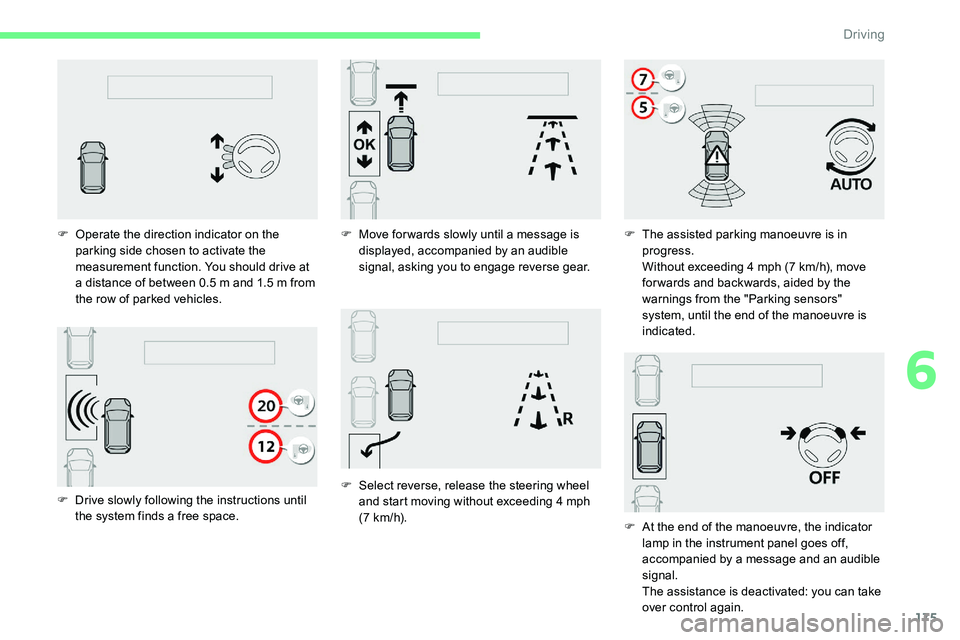 Driving

F Operate the direction indicator on the parking side chosen to activate the measurement function. You should drive at a distance of between 0.5 m and 1.5 m from the row of parked vehicles.

20

12

F Drive slowly following the instructions until the system finds a free space.

OK

F Move forwards slowly until a message is displayed, accompanied by an audible signal, asking you to engage reverse gear.

R

F Select reverse, release the steering wheel and start moving without exceeding 4 mph (7 km/h).

7

5

AUTO

F The assisted parking manoeuvre is in progress.
Without exceeding 4 mph (7 km/h), move forwards and backwards, aided by the warnings from the "Parking sensors" system, until the end of the manoeuvre is indicated.

OFF

F At the end of the manoeuvre, the indicator lamp in the instrument panel goes off, accompanied by a message and an audible signal.
The assistance is deactivated: you can take over control again.

6

175

carmanualsonline.info