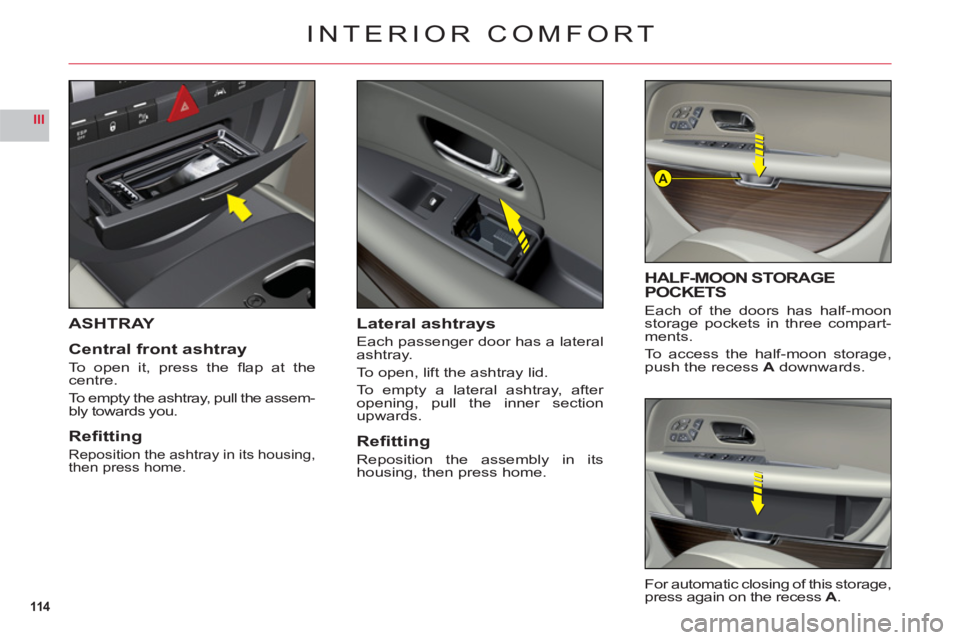 INTERIOR COMFORT

III

ASHTRAY

Central front ashtray

To open it, press the flap at the centre.

To empty the ashtray, pull the assembly towards you.

Refitting

Reposition the ashtray in its housing, then press home.

Lateral ashtrays

Each passenger door has a lateral ashtray.

To open, lift the ashtray lid.

To empty a lateral ashtray, after opening, pull the inner section upwards.

Refitting

Reposition the assembly in its housing, then press home.

A

HALF-MOON STORAGE POCKETS

Each of the doors has half-moon storage pockets in three compartments.

To access the half-moon storage, push the recess A downwards.

For automatic closing of this storage, press again on the recess A.

114

carmanualsonline.info