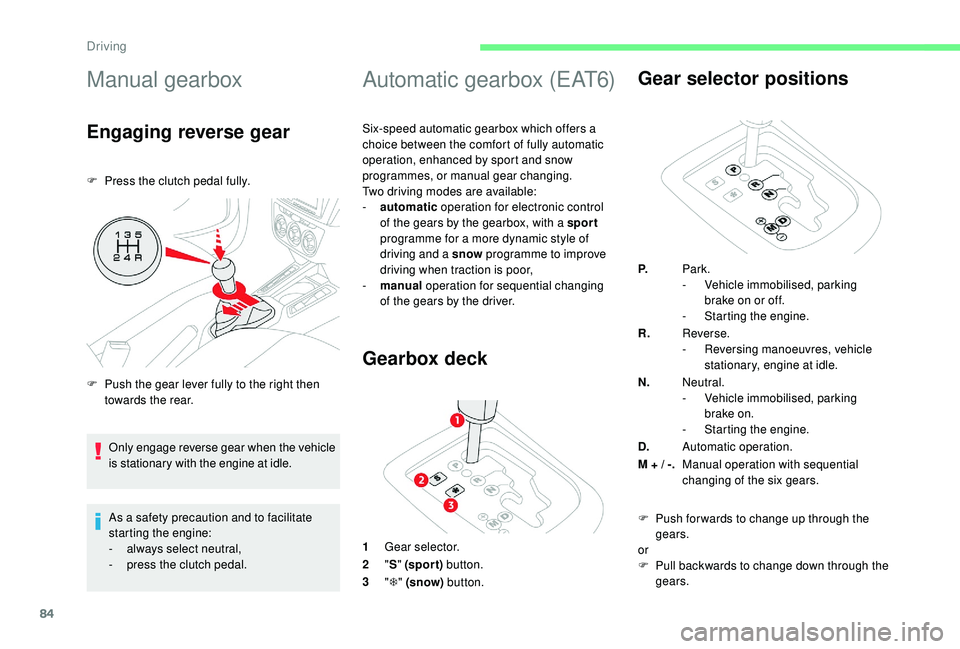 Driving

Manual gearbox

Engaging reverse gear

F Press the clutch pedal fully.

1 3 5
2 4 R

F Push the gear lever fully to the right then towards the rear.

Only engage reverse gear when the vehicle is stationary with the engine at idle.

As a safety precaution and to facilitate starting the engine:
- always select neutral,
- press the clutch pedal.

Automatic gearbox (EAT6)

Six-speed automatic gearbox which offers a choice between the comfort of fully automatic operation, enhanced by sport and snow programmes, or manual gear changing.
Two driving modes are available:
- automatic operation for electronic control of the gears by the gearbox, with a sport programme for a more dynamic style of driving and a snow programme to improve driving when traction is poor,
- manual operation for sequential changing of the gears by the driver.

Gearbox deck

1
2
3

1 Gear selector.
2 "S" (sport) button.
3 "❄" (snow) button.

Gear selector positions

P. Park.
- Vehicle immobilised, parking brake on or off.
- Starting the engine.
R. Reverse.
- Reversing manoeuvres, vehicle stationary, engine at idle.
N. Neutral.
- Vehicle immobilised, parking brake on.
- Starting the engine.
D. Automatic operation.
M + / -. Manual operation with sequential changing of the six gears.

F Push forwards to change up through the gears.
or
F Pull backwards to change down through the gears.

84

carmanualsonline.info