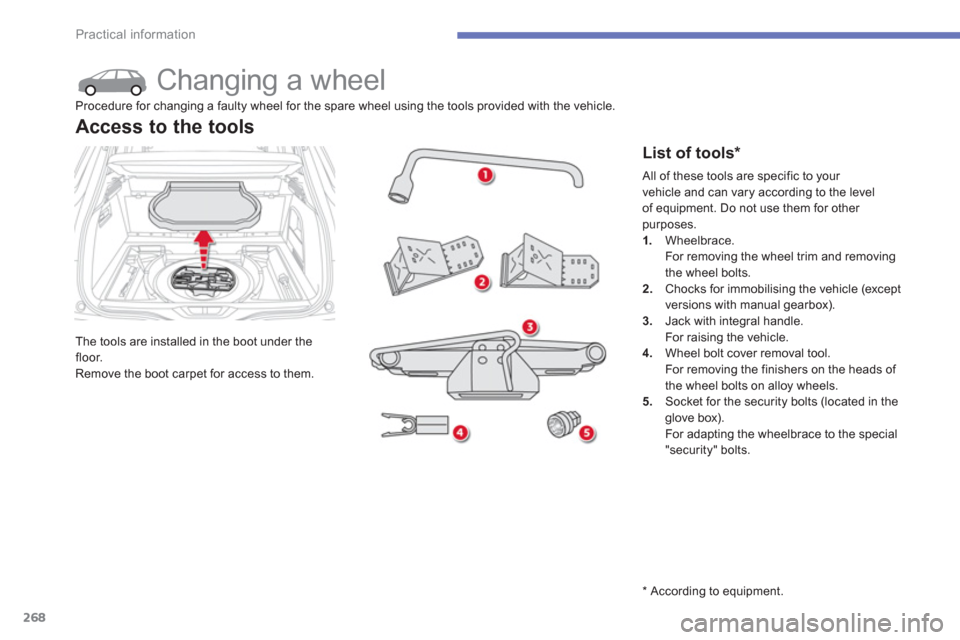 Practical information

Changing a wheel

Procedure for changing a faulty wheel for the spare wheel using the tools provided with the vehicle.

Access to the tools

The tools are installed in the boot under the floor.
Remove the boot carpet for access to them.

1

2

3

4

5

List of tools*

All of these tools are specific to your vehicle and can vary according to the level of equipment. Do not use them for other purposes.

1. Wheelbrace.
For removing the wheel trim and removing the wheel bolts.
2. Chocks for immobilising the vehicle (except versions with manual gearbox).
3. Jack with integral handle.
For raising the vehicle.
4. Wheel bolt cover removal tool.
For removing the finishers on the heads of the wheel bolts on alloy wheels.
5. Socket for the security bolts (located in the glove box).
For adapting the wheelbrace to the special "security" bolts.

* According to equipment.

268

carmanualsonline.info