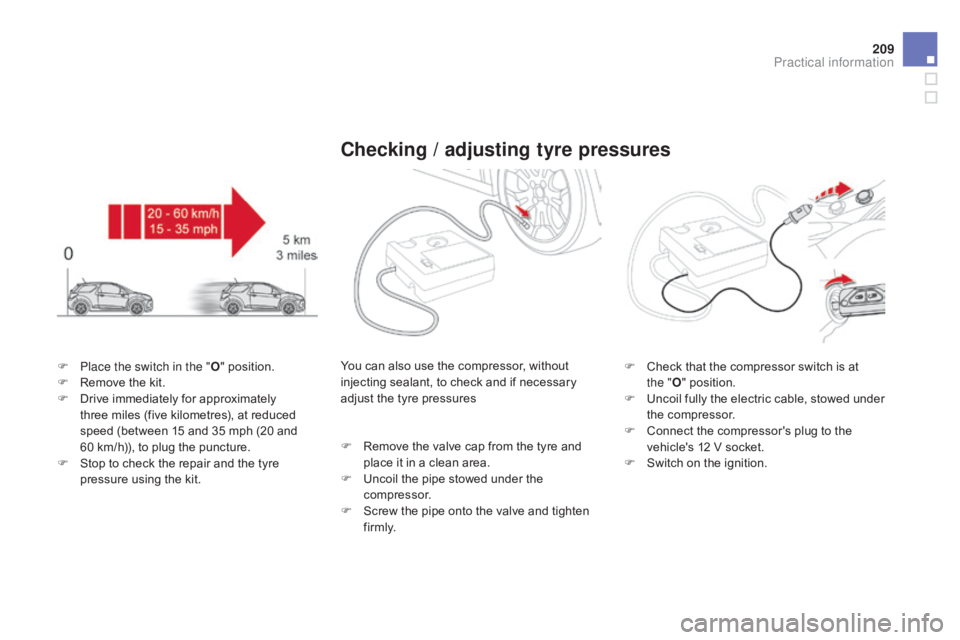 209
Practical information

Checking / adjusting tyre pressures

20 - 60 km/h
15 - 35 mph

0

5 km
3 miles

 Place the switch in the "O" position.
 Remove the kit.
 Drive immediately for approximately three miles (five kilometres), at reduced speed (between 15 and 35 mph (20 and 60 km/h)), to plug the puncture.
 Stop to check the repair and the tyre pressure using the kit.

You can also use the compressor, without injecting sealant, to check and if necessary adjust the tyre pressures

 Remove the valve cap from the tyre and place it in a clean area.
 Uncoil the pipe stowed under the compressor.
 Screw the pipe onto the valve and tighten firmly.

 Check that the compressor switch is at the "O" position.
 Uncoil fully the electric cable, stowed under the compressor.
 Connect the compressor's plug to the vehicle's 12 V socket.
 Switch on the ignition.

carmanualsonline.info