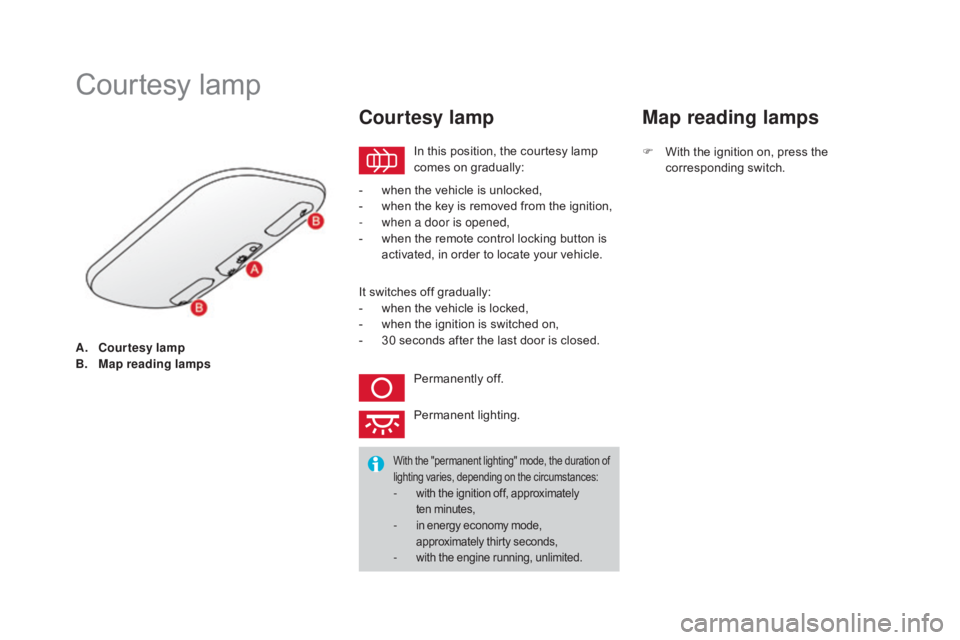 Courtesy lamp

B

A

B

A. Courtesy lamp
B. Map reading lamps

Courtesy lamp

In this position, the courtesy lamp comes on gradually:

- when the vehicle is unlocked,
- when the key is removed from the ignition,
- when a door is opened,
- when the remote control locking button is activated, in order to locate your vehicle.

It switches off gradually:
- when the vehicle is locked,
- when the ignition is switched on,
- 30 seconds after the last door is closed.

Permanently off.

Permanent lighting.

With the "permanent lighting" mode, the duration of lighting varies, depending on the circumstances:
- with the ignition off, approximately ten minutes,
- in energy economy mode, approximately thirty seconds,
- with the engine running, unlimited.

Map reading lamps

With the ignition on, press the corresponding switch.

carmanualsonline.info