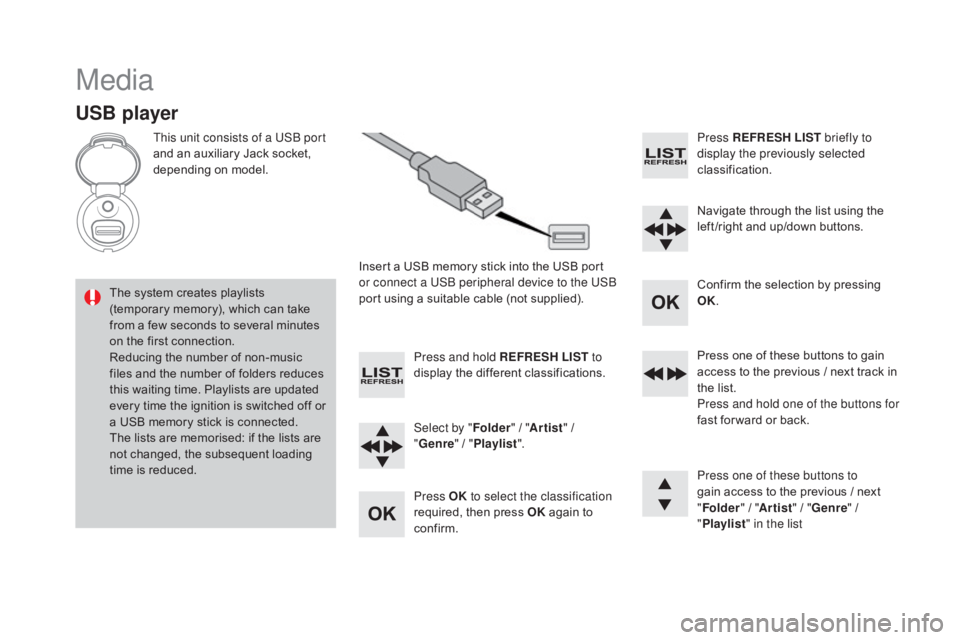 Media

USB player

This unit consists of a USB port and an auxiliary Jack socket, depending on model.

The system creates playlists (temporary memory), which can take from a few seconds to several minutes on the first connection.
Reducing the number of non-music files and the number of folders reduces this waiting time. Playlists are updated every time the ignition is switched off or a USB memory stick is connected.
The lists are memorised: if the lists are not changed, the subsequent loading time is reduced.

Insert a USB memory stick into the USB port or connect a USB peripheral device to the USB port using a suitable cable (not supplied).

LIST REFRESH

Press and hold REFRESH LIST to display the different classifications.

Select by "Folder" / "Artist" / "Genre" / "Playlist".

OK

Press OK to select the classification required, then press OK again to confirm.

LIST REFRESH

Press REFRESH LIST briefly to display the previously selected classification.

Navigate through the list using the left/right and up/down buttons.

OK

Confirm the selection by pressing OK.

Press one of these buttons to gain access to the previous / next track in the list.
Press and hold one of the buttons for fast forward or back.

Press one of these buttons to gain access to the previous / next "Folder" / "Artist" / "Genre" / "Playlist" in the list

carmanualsonline.info