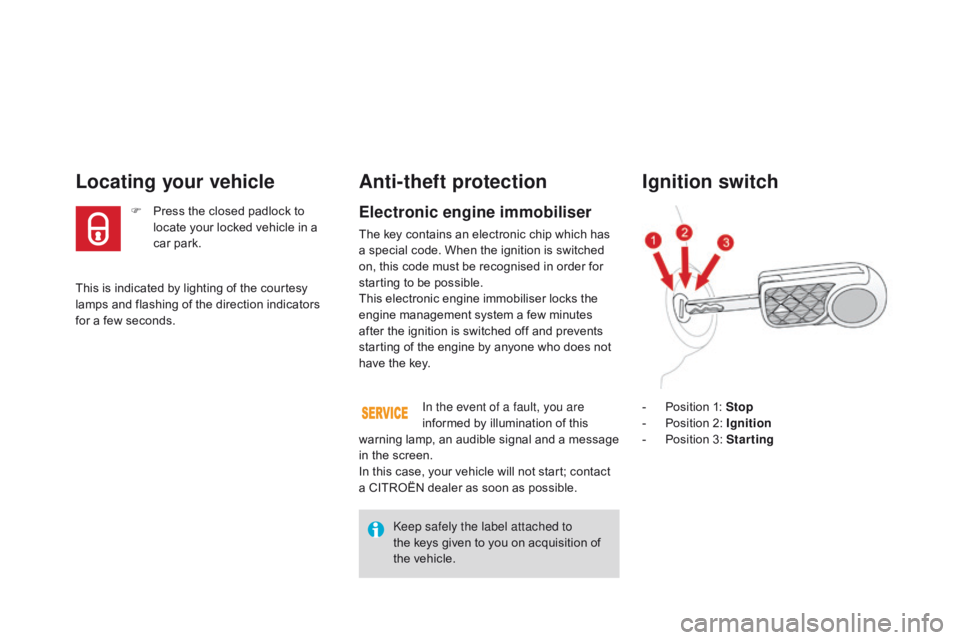 Locating your vehicle

 Press the closed padlock to locate your locked vehicle in a car park.

This is indicated by lighting of the courtesy lamps and flashing of the direction indicators for a few seconds.

Anti-theft protection

Electronic engine immobiliser

The key contains an electronic chip which has a special code. When the ignition is switched on, this code must be recognised in order for starting to be possible.
This electronic engine immobiliser locks the engine management system a few minutes after the ignition is switched off and prevents starting of the engine by anyone who does not have the key.

SERVICE

In the event of a fault, you are informed by illumination of this warning lamp, an audible signal and a message in the screen.
In this case, your vehicle will not start; contact a CITROËN dealer as soon as possible.

Keep safely the label attached to the keys given to you on acquisition of the vehicle.

Ignition switch

1
2
3

- Position 1: Stop
- Position 2: Ignition
- Position 3: Starting

carmanualsonline.info