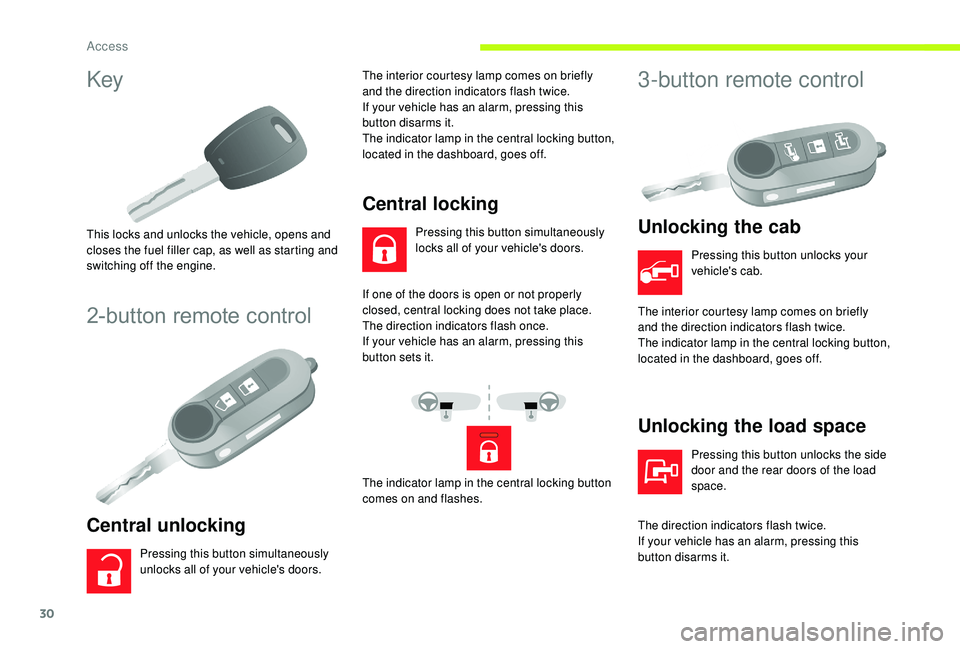 Access

Key

This locks and unlocks the vehicle, opens and closes the fuel filler cap, as well as starting and switching off the engine.

2-button remote control

Central unlocking

Pressing this button simultaneously unlocks all of your vehicle's doors.

The interior courtesy lamp comes on briefly and the direction indicators flash twice.
If your vehicle has an alarm, pressing this button disarms it.
The indicator lamp in the central locking button, located in the dashboard, goes off.

Central locking

Pressing this button simultaneously locks all of your vehicle's doors.

If one of the doors is open or not properly closed, central locking does not take place.
The direction indicators flash once.
If your vehicle has an alarm, pressing this button sets it.

The indicator lamp in the central locking button comes on and flashes.

3-button remote control

Unlocking the cab

Pressing this button unlocks your vehicle's cab.

The interior courtesy lamp comes on briefly and the direction indicators flash twice.
The indicator lamp in the central locking button, located in the dashboard, goes off.

Unlocking the load space

Pressing this button unlocks the side door and the rear doors of the load space.

The direction indicators flash twice.
If your vehicle has an alarm, pressing this button disarms it.

30

carmanualsonline.info