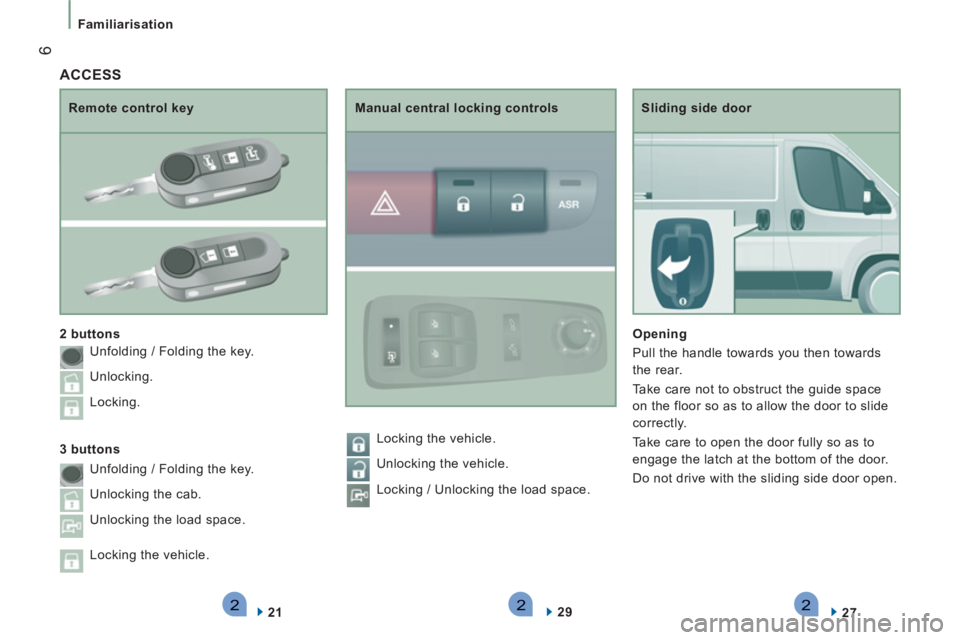 Familiarisation

6

ACCESS

Remote control key

2 buttons

Unfolding / Folding the key.

Unlocking.

Locking.

3 buttons

Unfolding / Folding the key.

Unlocking the cab.

Unlocking the load space.

Locking the vehicle.

2 21

Manual central locking controls

ASR

Locking the vehicle.

Unlocking the vehicle.

Locking / Unlocking the load space.

2 29

Sliding side door

Opening

Pull the handle towards you then towards the rear.

Take care not to obstruct the guide space on the floor so as to allow the door to slide correctly.

Take care to open the door fully so as to engage the latch at the bottom of the door.

Do not drive with the sliding side door open.

2 27

carmanualsonline.info