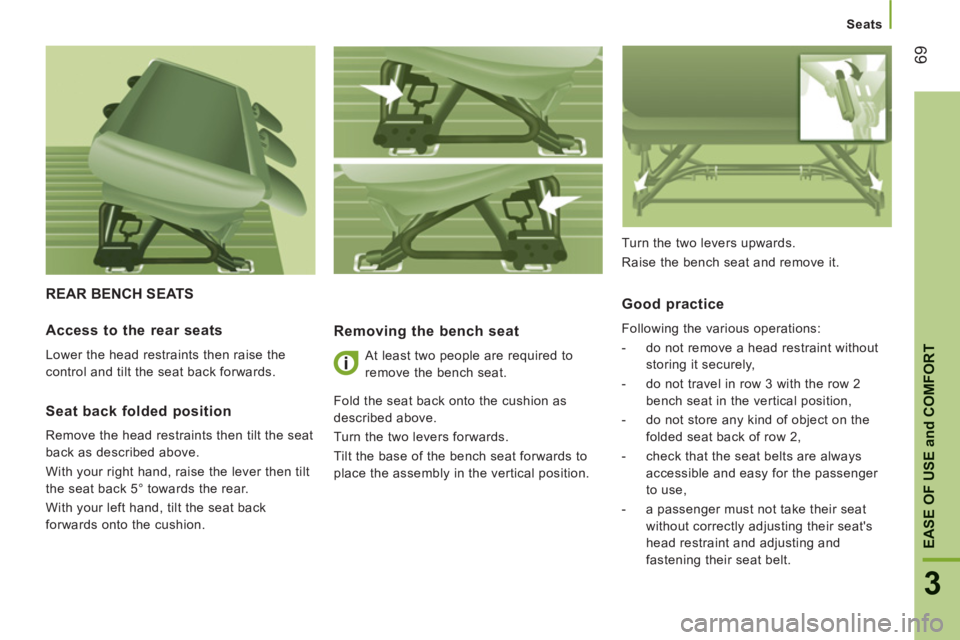 Seats

69

REAR BENCH SEATS

Access to the rear seats

Lower the head restraints then raise the control and tilt the seat back forwards.

Seat back folded position

Remove the head restraints then tilt the seat back as described above.

With your right hand, raise the lever then tilt the seat back 5° towards the rear.

With your left hand, tilt the seat back forwards onto the cushion.

Removing the bench seat

At least two people are required to remove the bench seat.

Fold the seat back onto the cushion as described above.

Turn the two levers forwards.

Tilt the base of the bench seat forwards to place the assembly in the vertical position.

Turn the two levers upwards.

Raise the bench seat and remove it.

Good practice

Following the various operations:

- do not remove a head restraint without storing it securely,

- do not travel in row 3 with the row 2 bench seat in the vertical position,

- do not store any kind of object on the folded seat back of row 2,

- check that the seat belts are always accessible and easy for the passenger to use,

- a passenger must not take their seat without correctly adjusting their seat's head restraint and adjusting and fastening their seat belt.

EASE OF USE and COMFORT

3

carmanualsonline.info