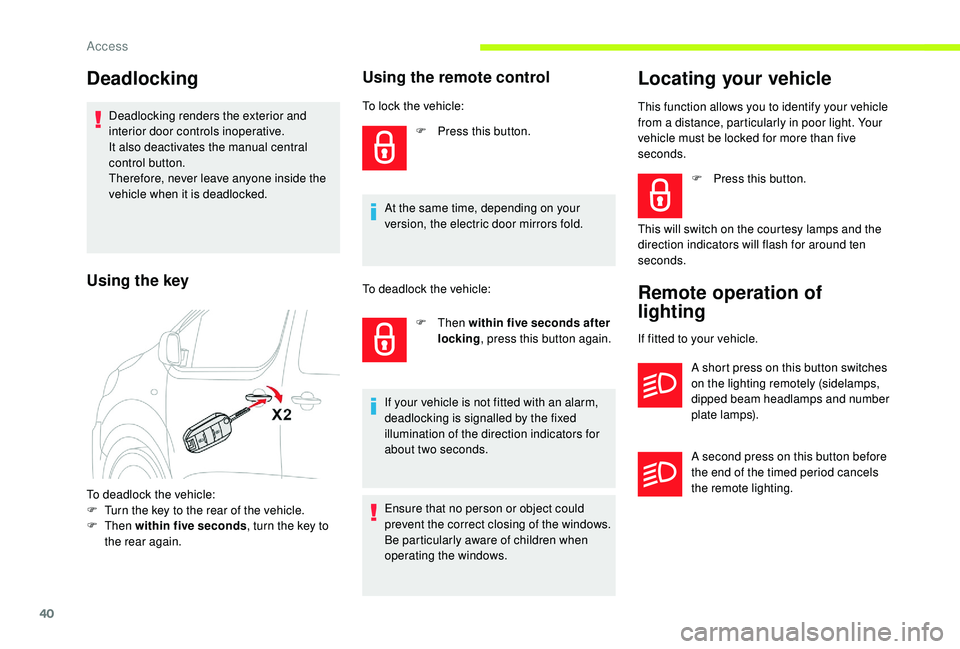 Access

Deadlocking

Deadlocking renders the exterior and interior door controls inoperative.
It also deactivates the manual central control button.
Therefore, never leave anyone inside the vehicle when it is deadlocked.

Using the key

X2

To deadlock the vehicle:
F Turn the key to the rear of the vehicle.
F Then within five seconds, turn the key to the rear again.

Using the remote control

To lock the vehicle:

F Press this button.

At the same time, depending on your version, the electric door mirrors fold.

To deadlock the vehicle:

F Then within five seconds after locking, press this button again.

If your vehicle is not fitted with an alarm, deadlocking is signalled by the fixed illumination of the direction indicators for about two seconds.

Ensure that no person or object could prevent the correct closing of the windows. Be particularly aware of children when operating the windows.

Locating your vehicle

This function allows you to identify your vehicle from a distance, particularly in poor light. Your vehicle must be locked for more than five seconds.

F Press this button.

This will switch on the courtesy lamps and the direction indicators will flash for around ten seconds.

Remote operation of lighting

If fitted to your vehicle.

A short press on this button switches on the lighting remotely (sidelamps, dipped beam headlamps and number plate lamps).

A second press on this button before the end of the timed period cancels the remote lighting.

40

carmanualsonline.info