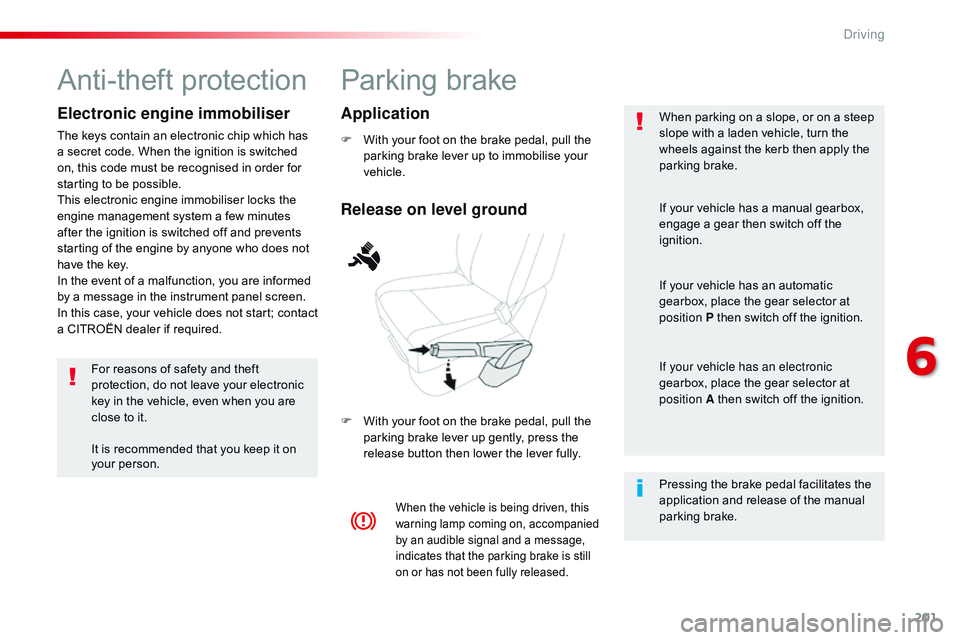 Driving

Anti-theft protection

Electronic engine immobiliser

The keys contain an electronic chip which has a secret code. When the ignition is switched on, this code must be recognised in order for starting to be possible.
This electronic engine immobiliser locks the engine management system a few minutes after the ignition is switched off and prevents starting of the engine by anyone who does not have the key.
In the event of a malfunction, you are informed by a message in the instrument panel screen.
In this case, your vehicle does not start; contact a CITROËN dealer if required.

For reasons of safety and theft protection, do not leave your electronic key in the vehicle, even when you are close to it.

It is recommended that you keep it on your person.

Parking brake

Application

With your foot on the brake pedal, pull the parking brake lever up to immobilise your vehicle.

Release on level ground

With your foot on the brake pedal, pull the parking brake lever up gently, press the release button then lower the lever fully.

When the vehicle is being driven, this warning lamp coming on, accompanied by an audible signal and a message, indicates that the parking brake is still on or has not been fully released.

When parking on a slope, or on a steep slope with a laden vehicle, turn the wheels against the kerb then apply the parking brake.

If your vehicle has a manual gearbox, engage a gear then switch off the ignition.

If your vehicle has an automatic gearbox, place the gear selector at position P then switch off the ignition.

If your vehicle has an electronic gearbox, place the gear selector at position A then switch off the ignition.

Pressing the brake pedal facilitates the application and release of the manual parking brake.

6

201

carmanualsonline.info