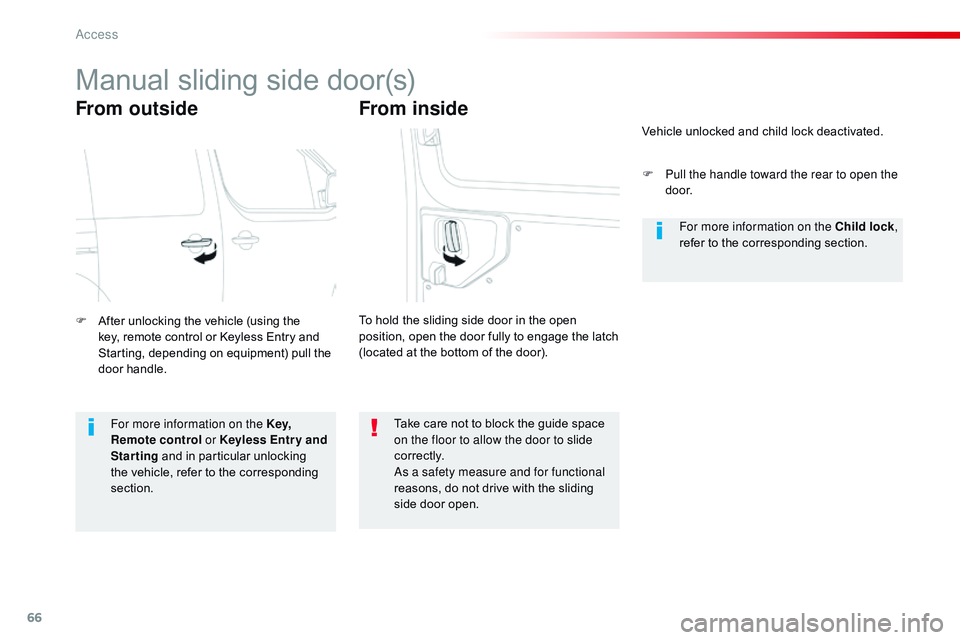 Access

Manual sliding side door(s)

From outside

F After unlocking the vehicle (using the key, remote control or Keyless Entry and Starting, depending on equipment) pull the door handle.

For more information on the Key, Remote control or Keyless Entry and Starting and in particular unlocking the vehicle, refer to the corresponding section.

From inside

To hold the sliding side door in the open position, open the door fully to engage the latch (located at the bottom of the door).

Take care not to block the guide space on the floor to allow the door to slide correctly.
As a safety measure and for functional reasons, do not drive with the sliding side door open.

Vehicle unlocked and child lock deactivated.

F Pull the handle toward the rear to open the door.

For more information on the Child lock, refer to the corresponding section.

66

carmanualsonline.info