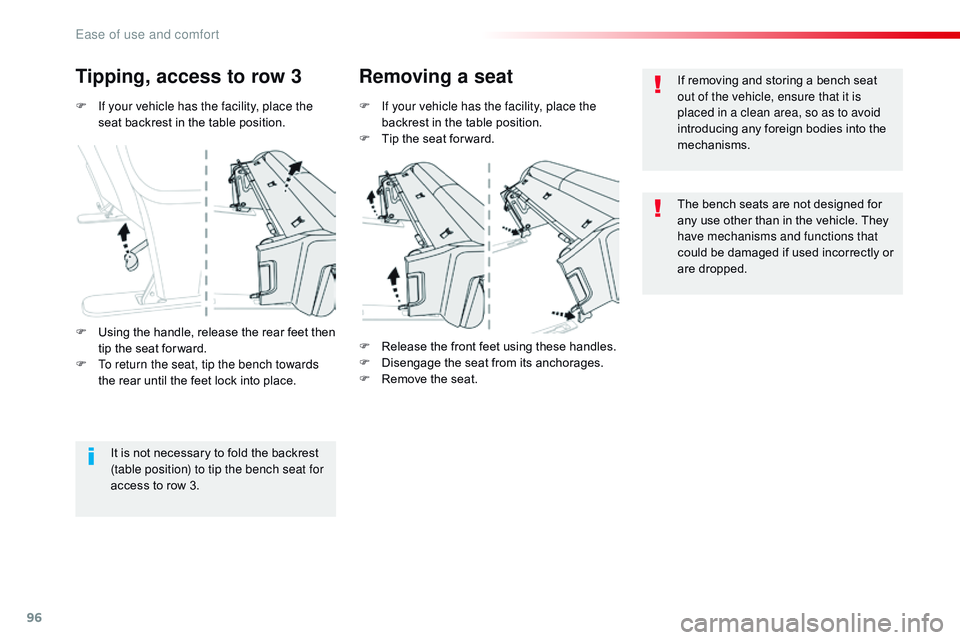 Ease of use and comfort

Tipping, access to row 3

F If your vehicle has the facility, place the seat backrest in the table position.

F Using the handle, release the rear feet then tip the seat forward.
F To return the seat, tip the bench towards the rear until the feet lock into place.

It is not necessary to fold the backrest (table position) to tip the bench seat for access to row 3.

Removing a seat

F If your vehicle has the facility, place the backrest in the table position.
F Tip the seat forward.

F Release the front feet using these handles.
F Disengage the seat from its anchorages.
F Remove the seat.

If removing and storing a bench seat out of the vehicle, ensure that it is placed in a clean area, so as to avoid introducing any foreign bodies into the mechanisms.

The bench seats are not designed for any use other than in the vehicle. They have mechanisms and functions that could be damaged if used incorrectly or are dropped.

96

carmanualsonline.info