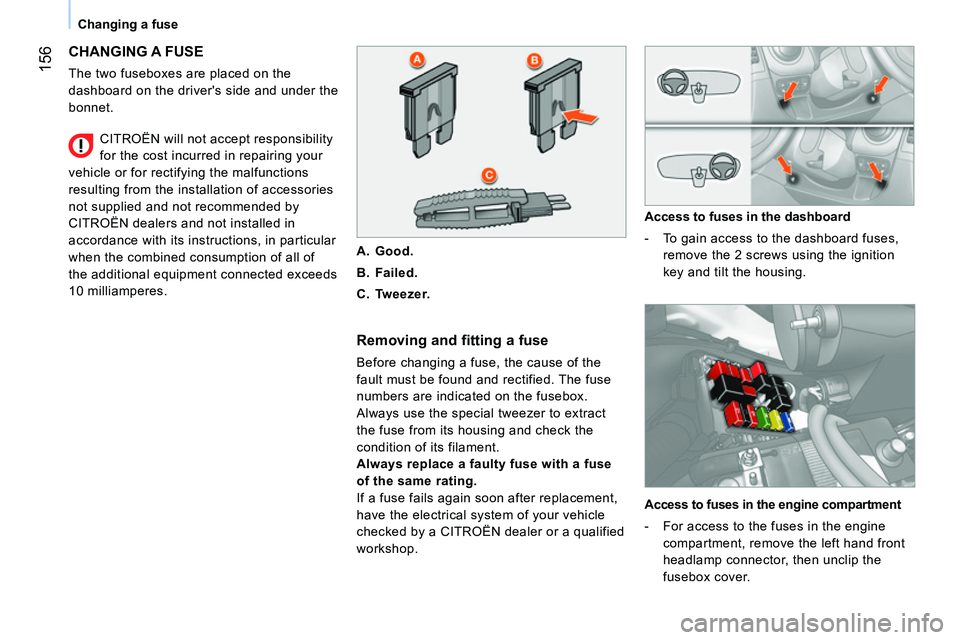 Changing a fuse

156

CHANGING A FUSE

The two fuseboxes are placed on the dashboard on the driver's side and under the bonnet.

CITROËN will not accept responsibility for the cost incurred in repairing your vehicle or for rectifying the malfunctions resulting from the installation of accessories not supplied and not recommended by CITROËN dealers and not installed in accordance with its instructions, in particular when the combined consumption of all of the additional equipment connected exceeds 10 milliamperes.

A

B

C

A. Good.

B. Failed.

C. Tweezer.

Removing and fitting a fuse

Before changing a fuse, the cause of the fault must be found and rectified. The fuse numbers are indicated on the fusebox.
Always use the special tweezer to extract the fuse from its housing and check the condition of its filament.
Always replace a faulty fuse with a fuse of the same rating.
If a fuse fails again soon after replacement, have the electrical system of your vehicle checked by a CITROËN dealer or a qualified workshop.

Access to fuses in the dashboard

- To gain access to the dashboard fuses, remove the 2 screws using the ignition key and tilt the housing.

Access to fuses in the engine compartment

- For access to the fuses in the engine compartment, remove the left hand front headlamp connector, then unclip the fusebox cover.

carmanualsonline.info