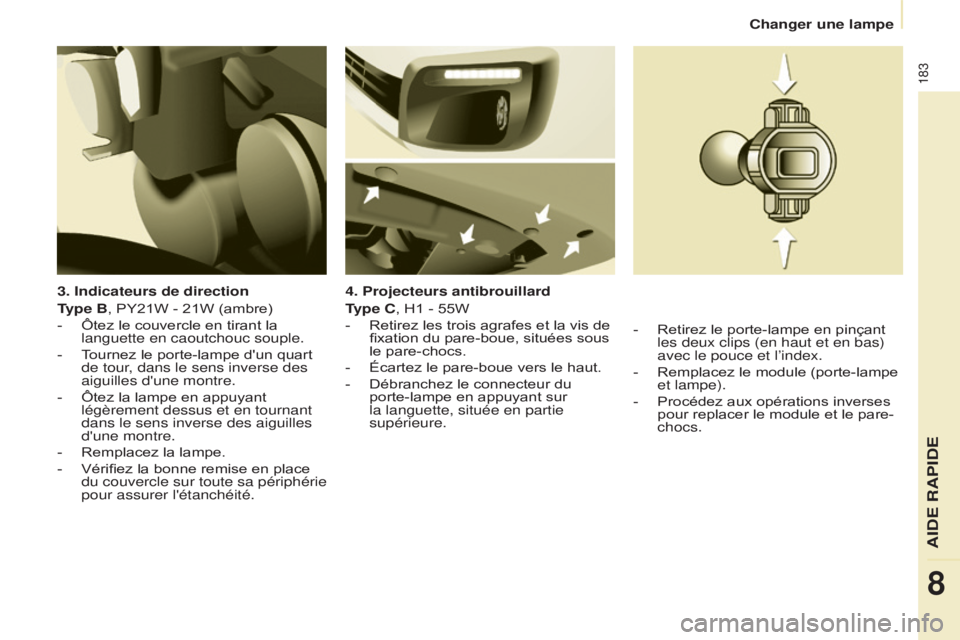 Changer une lampe

183

3. Indicateurs de direction

Type B, PY21W - 21W (ambre)

- Ôtez le couvercle en tirant la languette en caoutchouc souple.
- Tournez le porte-lampe d'un quart de tour, dans le sens inverse des aiguilles d'une montre.
- Ôtez la lampe en appuyant légèrement dessus et en tournant dans le sens inverse des aiguilles d'une montre.
- Remplacez la lampe.
- Vérifiez la bonne remise en place du couvercle sur toute sa périphérie pour assurer l'étanchéité.

4. Projecteurs antibrouillard

Type C, H1 - 55W

- Retirez les trois agrafes et la vis de fixation du pare-boue, situées sous le pare-chocs.
- Écartez le pare-boue vers le haut.
- Débranchez le connecteur du porte-lampe en appuyant sur la languette, située en partie supérieure.

- Retirez le porte-lampe en pinçant les deux clips (en haut et en bas) avec le pouce et l'index.
- Remplacez le module (porte-lampe et lampe).
- Procédez aux opérations inverses pour replacer le module et le pare-chocs.

AIDE RAPIDE

8

carmanualsonline.info