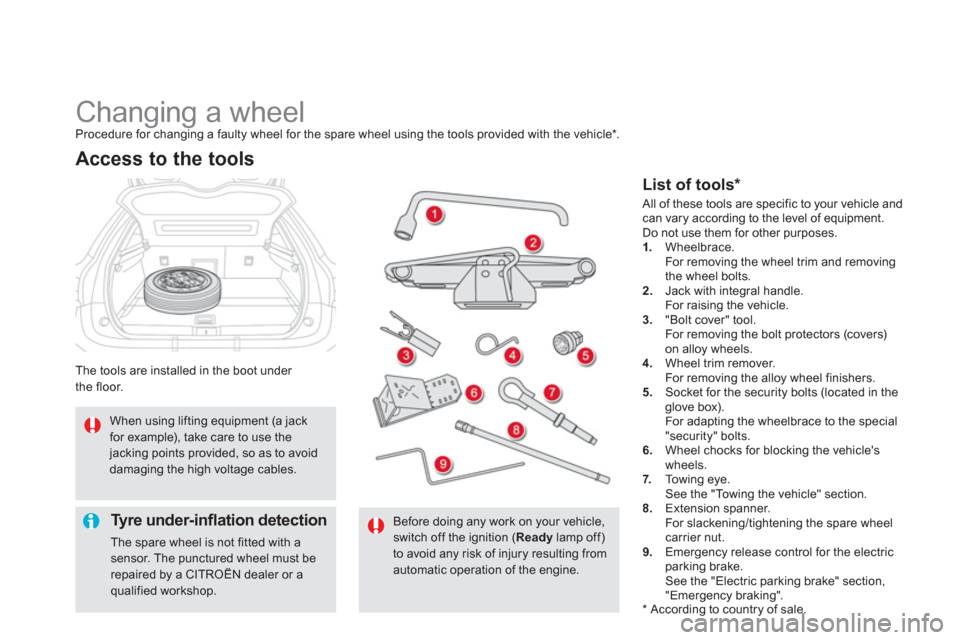 Changing a wheel

Procedure for changing a faulty wheel for the spare wheel using the tools provided with the vehicle*.

Access to the tools

The tools are installed in the boot under the floor.

When using lifting equipment (a jack for example), take care to use the jacking points provided, so as to avoid damaging the high voltage cables.

Tyre under-inflation detection

The spare wheel is not fitted with a sensor. The punctured wheel must be repaired by a CITROËN dealer or a qualified workshop.

1
2
3
4
5
6
7
8
9

Before doing any work on your vehicle, switch off the ignition (Ready lamp off) to avoid any risk of injury resulting from automatic operation of the engine.

List of tools*

All of these tools are specific to your vehicle and can vary according to the level of equipment. Do not use them for other purposes.

1. Wheelbrace.
For removing the wheel trim and removing the wheel bolts.

2. Jack with integral handle.
For raising the vehicle.

3. "Bolt cover" tool.
For removing the bolt protectors (covers) on alloy wheels.

4. Wheel trim remover.
For removing the alloy wheel finishers.

5. Socket for the security bolts (located in the glove box).
For adapting the wheelbrace to the special "security" bolts.

6. Wheel chocks for blocking the vehicle's wheels.

7. Towing eye.
See the "Towing the vehicle" section.

8. Extension spanner.
For slackening/tightening the spare wheel carrier nut.

9. Emergency release control for the electric parking brake.
See the "Electric parking brake" section, "Emergency braking".

* According to country of sale.

carmanualsonline.info