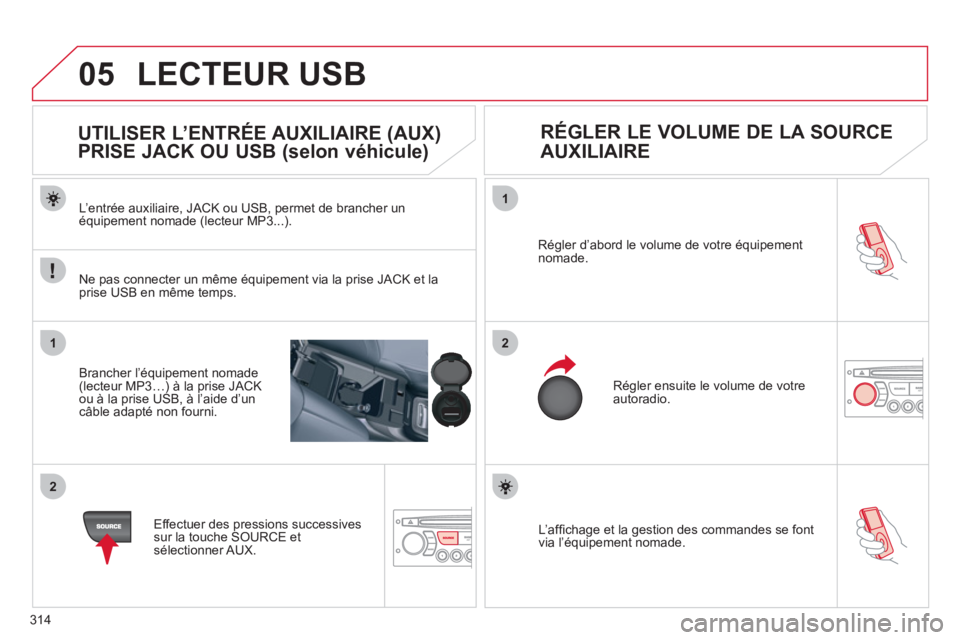 05 LECTEUR USB

UTILISER L'ENTRÉE AUXILIAIRE (AUX) PRISE JACK OU USB (selon véhicule)

L'entrée auxiliaire, JACK ou USB, permet de brancher un équipement nomade (lecteur MP3...).

Ne pas connecter un même équipement via la prise JACK et la prise USB en même temps.

1

Brancher l'équipement nomade (lecteur MP3…) à la prise JACK ou à la prise USB, à l'aide d'un câble adapté non fourni.

2

SOURCE

Effectuer des pressions successives sur la touche SOURCE et sélectionner AUX.

RÉGLER LE VOLUME DE LA SOURCE AUXILIAIRE

1

Régler d'abord le volume de votre équipement nomade.

2

Régler ensuite le volume de votre autoradio.

L'affichage et la gestion des commandes se font via l'équipement nomade.

314

carmanualsonline.info