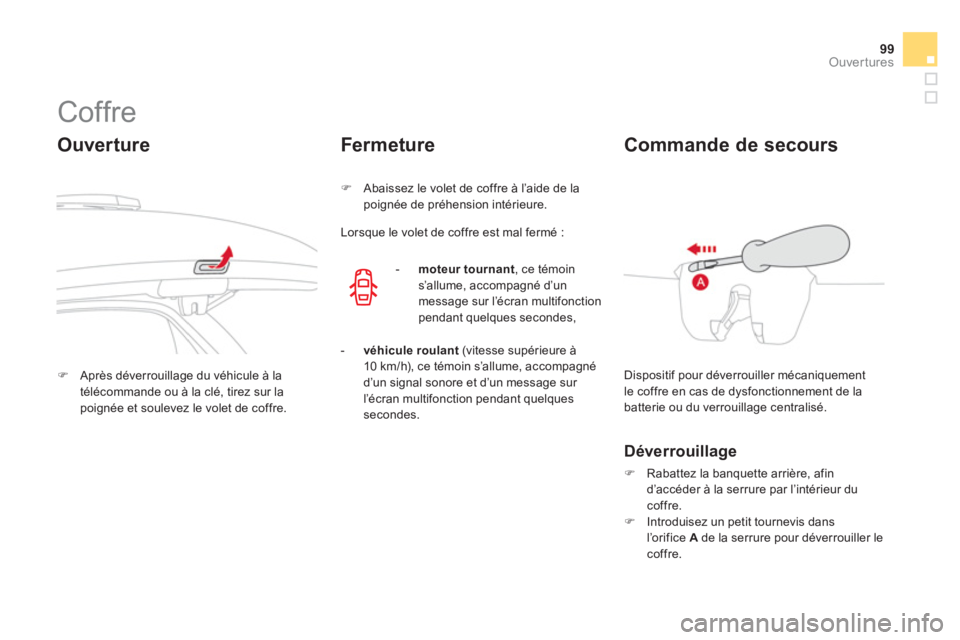 99
Ouvertures

Coffre

Ouverture

Après déverrouillage du véhicule à la télécommande ou à la clé, tirez sur la poignée et soulevez le volet de coffre.

Fermeture

Abaissez le volet de coffre à l'aide de la poignée de préhension intérieure.

Lorsque le volet de coffre est mal fermé :

- moteur tournant, ce témoin s'allume, accompagné d'un message sur l'écran multifonction pendant quelques secondes,

- véhicule roulant (vitesse supérieure à 10 km/h), ce témoin s'allume, accompagné d'un signal sonore et d'un message sur l'écran multifonction pendant quelques secondes.

Commande de secours

A

Dispositif pour déverrouiller mécaniquement le coffre en cas de dysfonctionnement de la batterie ou du verrouillage centralisé.

Déverrouillage

Rabattez la banquette arrière, afin d'accéder à la serrure par l'intérieur du coffre.
Introduisez un petit tournevis dans l'orifice A de la serrure pour déverrouiller le coffre.

carmanualsonline.info