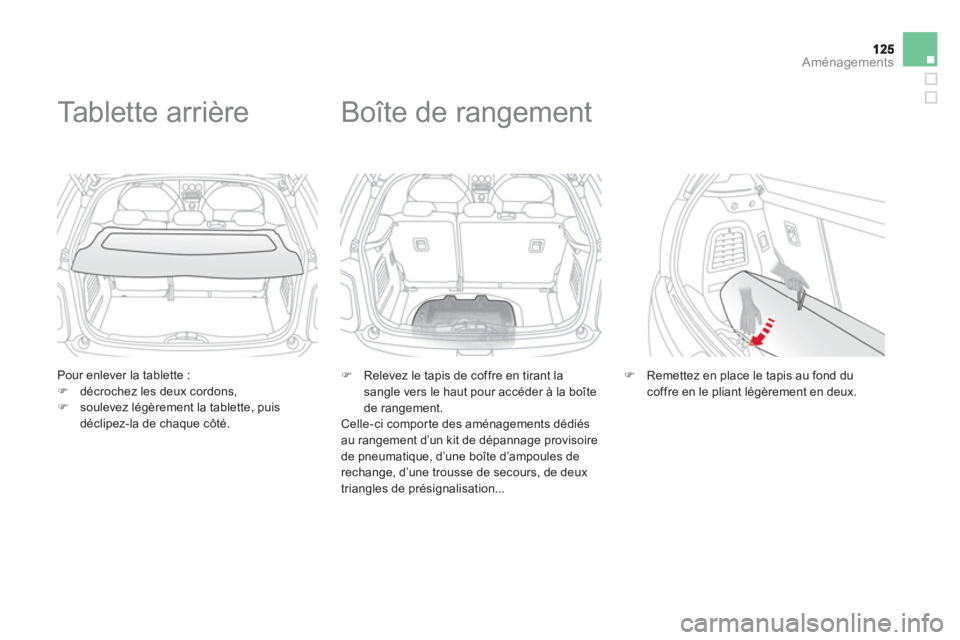 125
Aménagements

Tablette arrière

Pour enlever la tablette :
 décrochez les deux cordons,
 soulevez légèrement la tablette, puis déclipez-la de chaque côté.

Boîte de rangement

 Relevez le tapis de coffre en tirant la sangle vers le haut pour accéder à la boîte de rangement.
Celle-ci comporte des aménagements dédiés au rangement d'un kit de dépannage provisoire de pneumatique, d'une boîte d'ampoules de rechange, d'une trousse de secours, de deux triangles de présignalisation...

 Remettez en place le tapis au fond du coffre en le pliant légèrement en deux.

carmanualsonline.info