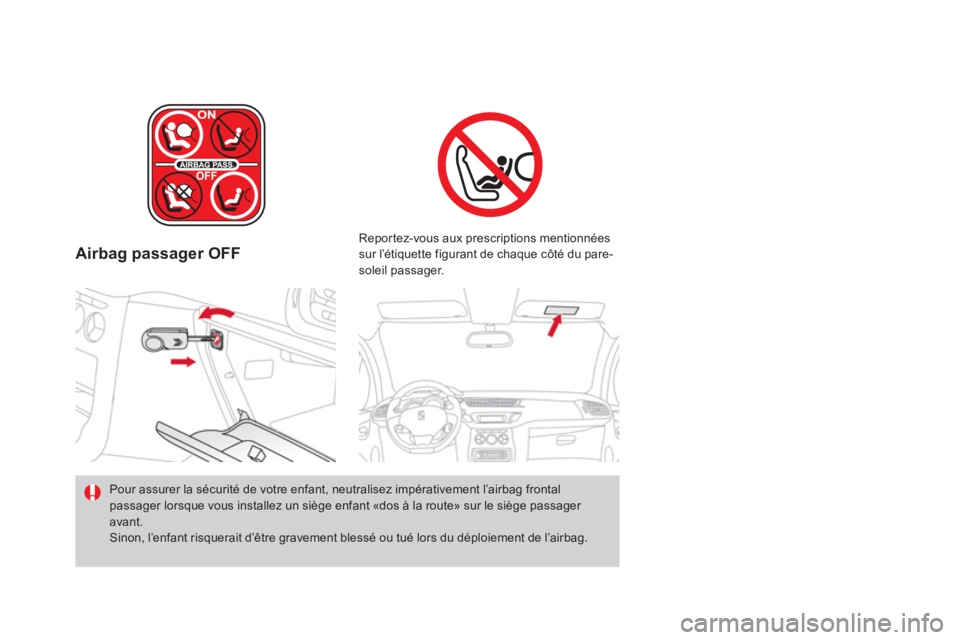 ON

AIRBAG PASS.

OFF

Airbag passager OFF

Reportez-vous aux prescriptions mentionnées sur l'étiquette figurant de chaque côté du pare-soleil passager.

Pour assurer la sécurité de votre enfant, neutralisez impérativement l'airbag frontal passager lorsque vous installez un siège enfant «dos à la route» sur le siège passager avant.
Sinon, l'enfant risquerait d'être gravement blessé ou tué lors du déploiement de l'airbag.

carmanualsonline.info