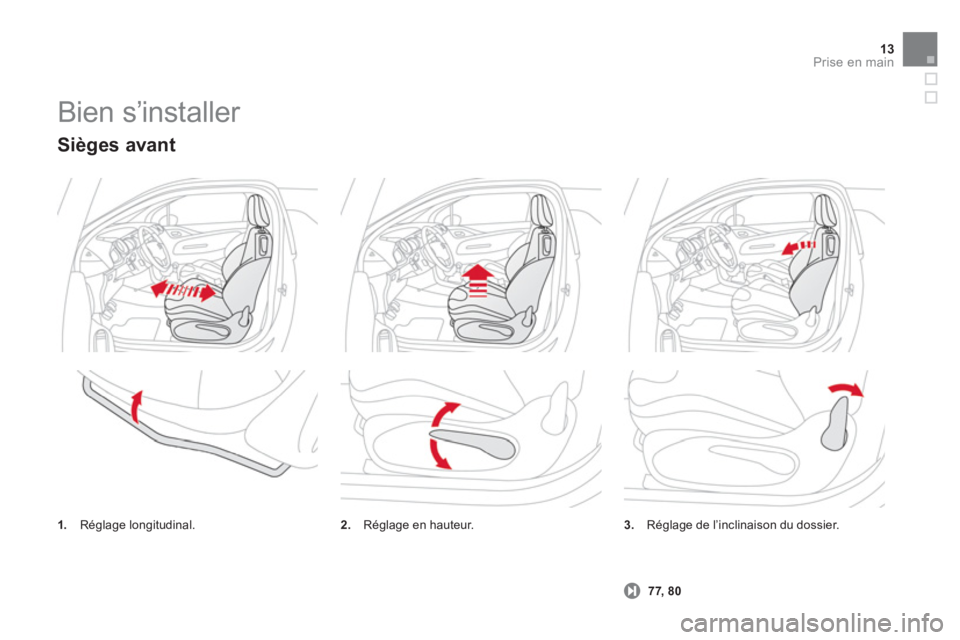 13
Prise en main

Bien s’installer

Sièges avant

1. Réglage longitudinal.

2. Réglage en hauteur.

3. Réglage de l’inclinaison du dossier.

77, 80

carmanualsonline.info