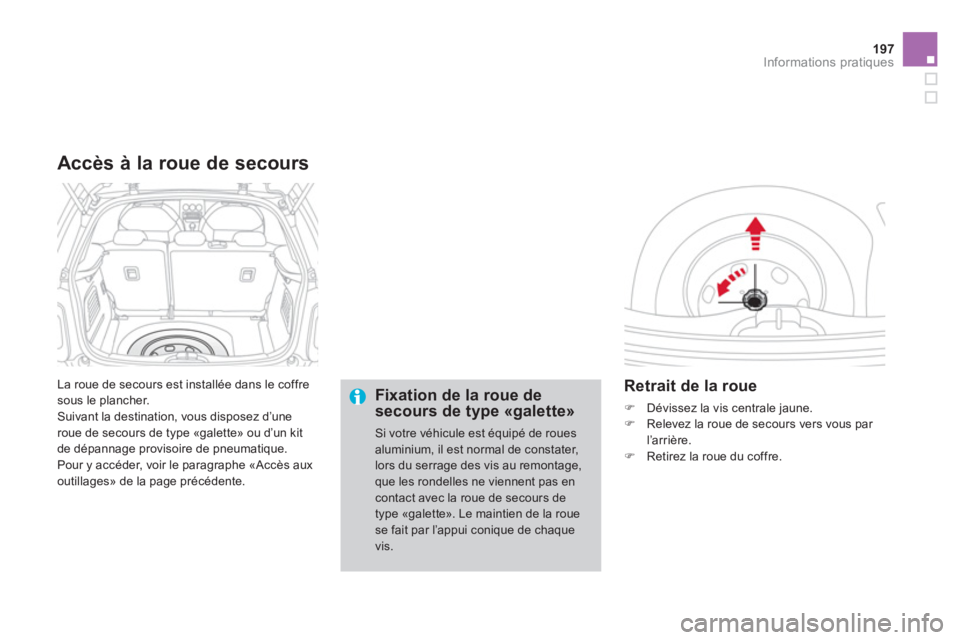 197
Informations pratiques

Accès à la roue de secours

La roue de secours est installée dans le coffre sous le plancher.
Suivant la destination, vous disposez d'une roue de secours de type «galette» ou d'un kit de dépannage provisoire de pneumatique.
Pour y accéder, voir le paragraphe «Accès aux outillages» de la page précédente.

Fixation de la roue de secours de type «galette»

Si votre véhicule est équipé de roues aluminium, il est normal de constater, lors du serrage des vis au remontage, que les rondelles ne viennent pas en contact avec la roue de secours de type «galette». Le maintien de la roue se fait par l'appui conique de chaque vis.

Retrait de la roue

Dévissez la vis centrale jaune.
Relevez la roue de secours vers vous par l'arrière.
Retirez la roue du coffre.

carmanualsonline.info