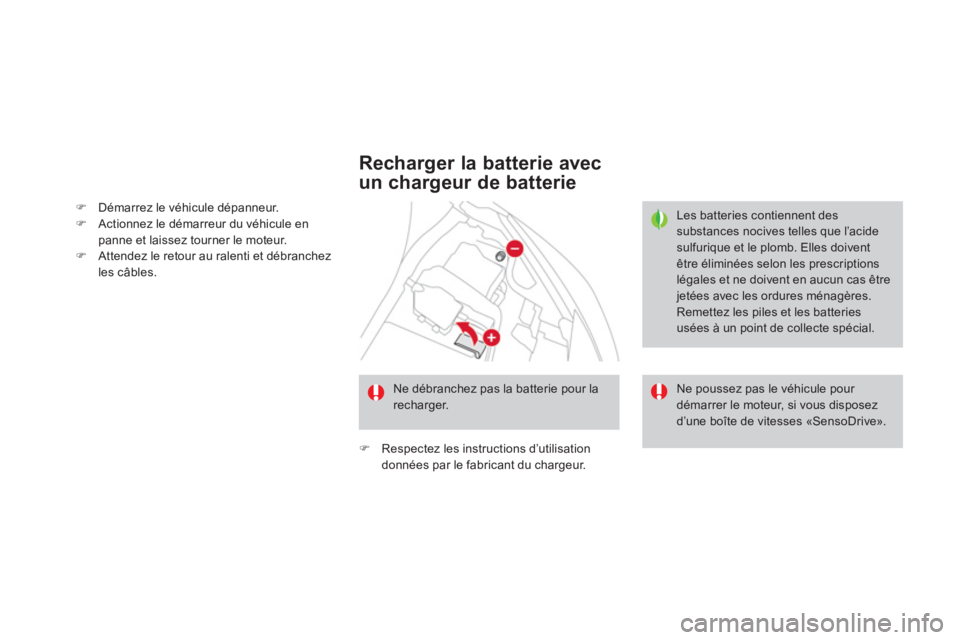 Démarrez le véhicule dépanneur.
 Actionnez le démarreur du véhicule en panne et laissez tourner le moteur.
 Attendez le retour au ralenti et débranchez les câbles.

Recharger la batterie avec un chargeur de batterie

Ne débranchez pas la batterie pour la recharger.

 Respectez les instructions d'utilisation données par le fabricant du chargeur.

Les batteries contiennent des substances nocives telles que l'acide sulfurique et le plomb. Elles doivent être éliminées selon les prescriptions légales et ne doivent en aucun cas être jetées avec les ordures ménagères. Remettez les piles et les batteries usées à un point de collecte spécial.

Ne poussez pas le véhicule pour démarrer le moteur, si vous disposez d'une boîte de vitesses «SensoDrive».

carmanualsonline.info