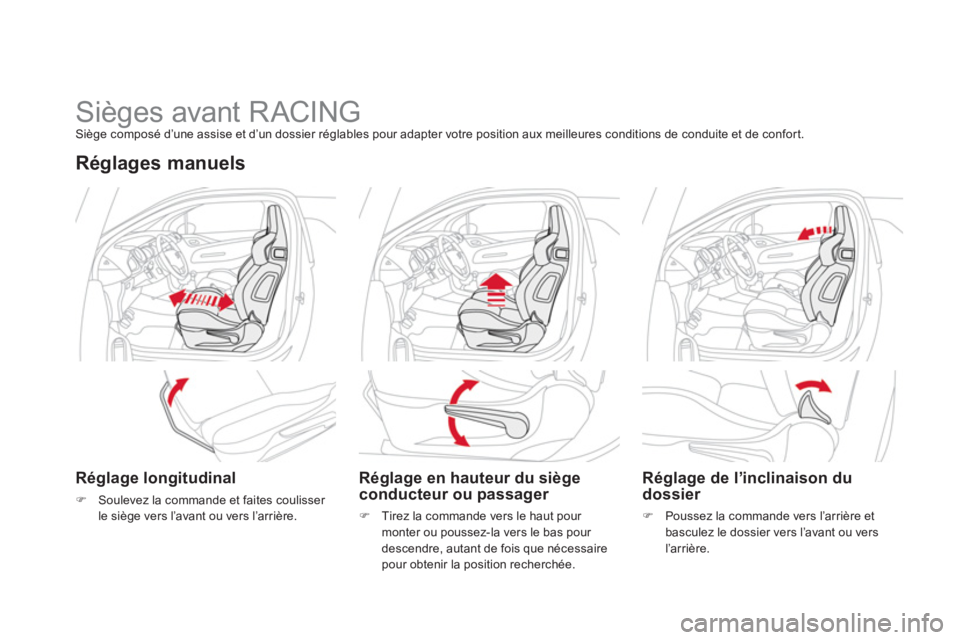 Sièges avant RACING

Siège composé d'une assise et d'un dossier réglables pour adapter votre position aux meilleures conditions de conduite et de confort.

Réglages manuels

Réglage longitudinal

 Soulevez la commande et faites coulisser le siège vers l'avant ou vers l'arrière.

Réglage en hauteur du siège conducteur ou passager

 Tirez la commande vers le haut pour monter ou poussez-la vers le bas pour descendre, autant de fois que nécessaire pour obtenir la position recherchée.

Réglage de l'inclinaison du dossier

 Poussez la commande vers l'arrière et basculez le dossier vers l'avant ou vers l'arrière.

carmanualsonline.info