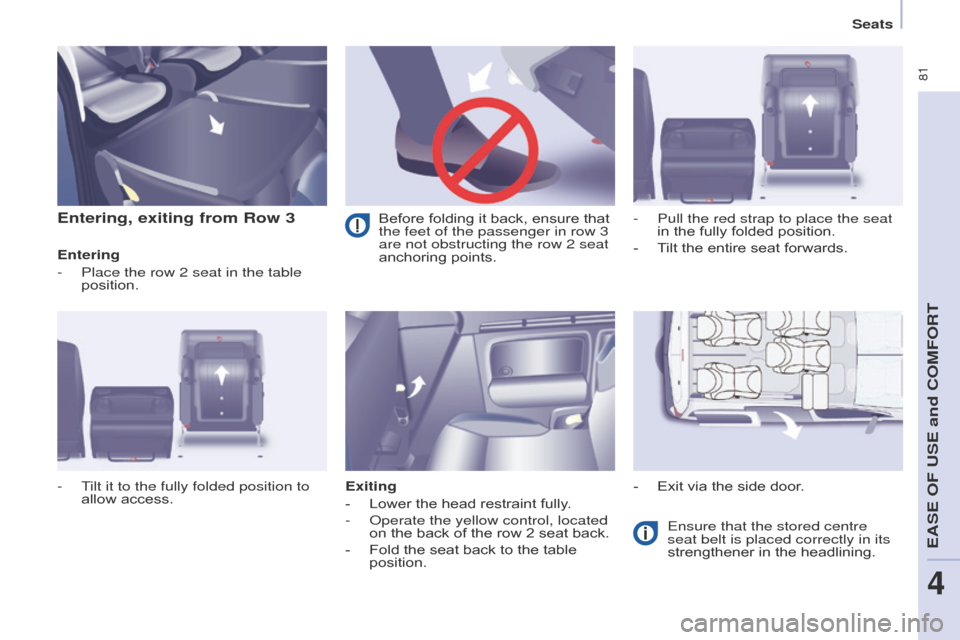 Seats

81

Entering, exiting from Row 3

Entering

- Place the row 2 seat in the table position.

Before folding it back, ensure that the feet of the passenger in row 3 are not obstructing the row 2 seat anchoring points.

- Pull the red strap to place the seat in the fully folded position.

- Tilt the entire seat forwards.

- Tilt it to the fully folded position to allow access.

Exiting

- Lower the head restraint fully.

- Operate the yellow control, located on the back of the row 2 seat back.

- Fold the seat back to the table position.

- Exit via the side door.

Ensure that the stored centre seat belt is placed correctly in its strengthener in the headlining.

EASE OF USE and COMFORT

4

carmanualsonline.info