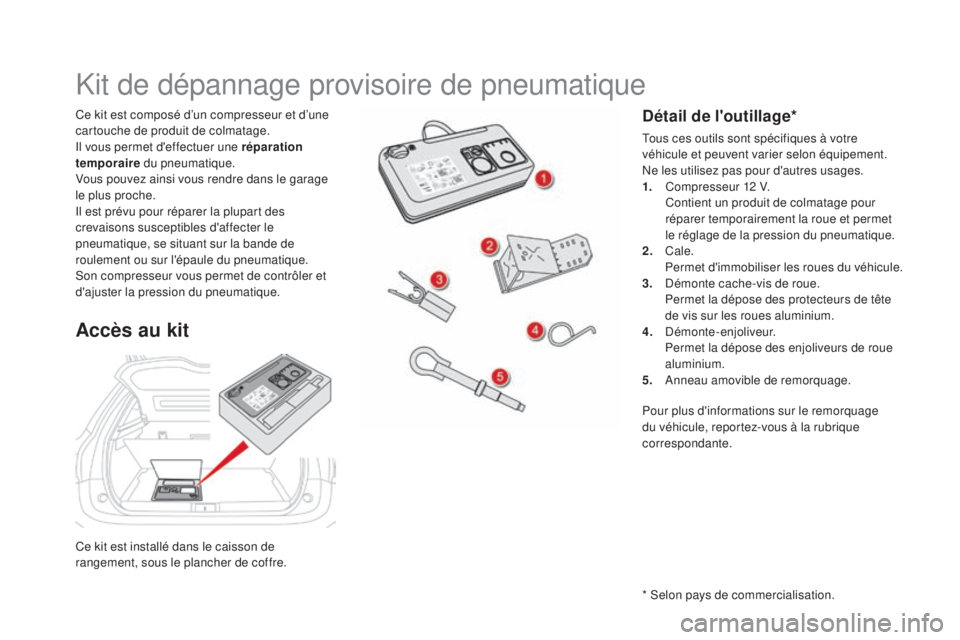 Kit de dépannage provisoire de pneumatique

Ce kit est composé d'un compresseur et d'une cartouche de produit de colmatage.
Il vous permet d'effectuer une réparation temporaire du pneumatique.
Vous pouvez ainsi vous rendre dans le garage le plus proche.
Il est prévu pour réparer la plupart des crevaisons susceptibles d'affecter le pneumatique, se situant sur la bande de roulement ou sur l'épaule du pneumatique.
Son compresseur vous permet de contrôler et d'ajuster la pression du pneumatique.

Accès au kit

Ce kit est installé dans le caisson de rangement, sous le plancher de coffre.

1
2
3
4
5

Détail de l'outillage*

Tous ces outils sont spécifiques à votre véhicule et peuvent varier selon équipement.
Ne les utilisez pas pour d'autres usages.
1. Compresseur 12 V.
Contient un produit de colmatage pour réparer temporairement la roue et permet le réglage de la pression du pneumatique.
2. Cale.
Permet d'immobiliser les roues du véhicule.
3. Démonte cache-vis de roue.
Permet la dépose des protecteurs de tête de vis sur les roues aluminium.
4. Démonte-enjoliveur.
Permet la dépose des enjoliveurs de roue aluminium.
5. Anneau amovible de remorquage.

Pour plus d'informations sur le remorquage du véhicule, reportez-vous à la rubrique correspondante.

* Selon pays de commercialisation.

carmanualsonline.info