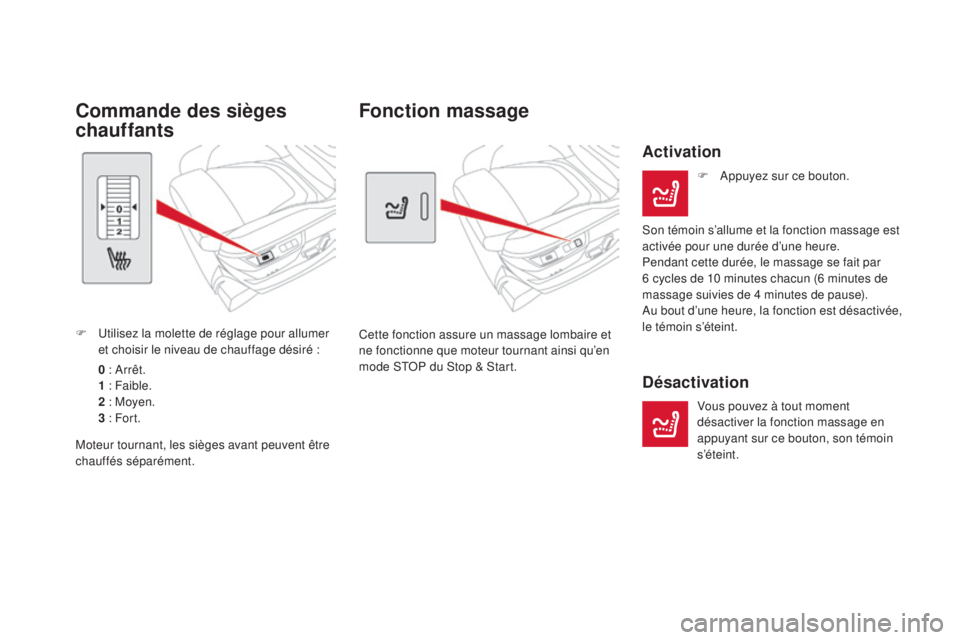 Commande des sièges chauffants

0
1
2

F Utilisez la molette de réglage pour allumer et choisir le niveau de chauffage désiré :

0 : Arrêt.
1 : Faible.
2 : Moyen.
3 : Fort.

Moteur tournant, les sièges avant peuvent être chauffés séparément.

Fonction massage

Cette fonction assure un massage lombaire et ne fonctionne que moteur tournant ainsi qu'en mode STOP du Stop & Start.

Activation

F Appuyez sur ce bouton.

Son témoin s'allume et la fonction massage est activée pour une durée d'une heure.
Pendant cette durée, le massage se fait par 6 cycles de 10 minutes chacun (6 minutes de massage suivies de 4 minutes de pause).
Au bout d'une heure, la fonction est désactivée, le témoin s'éteint.

Désactivation

Vous pouvez à tout moment désactiver la fonction massage en appuyant sur ce bouton, son témoin s'éteint.

carmanualsonline.info